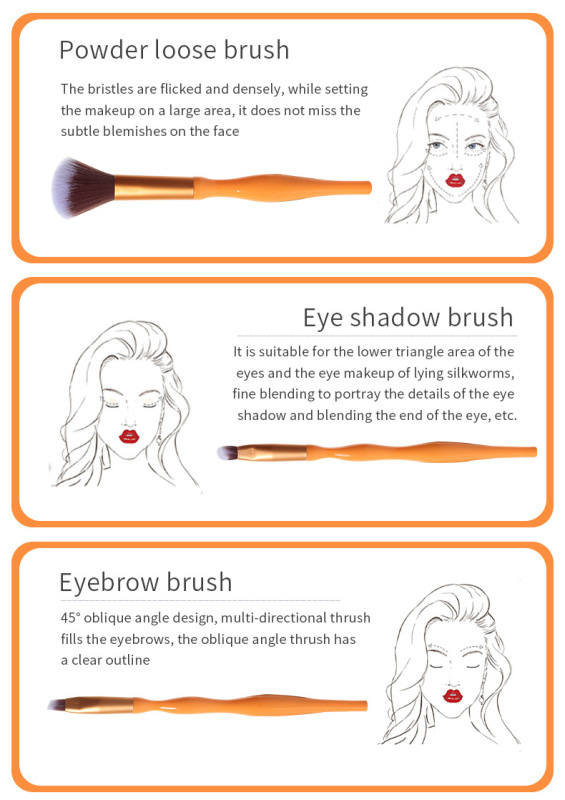 Powder loose brush

The bristles are flicked and densely, while setting the makeup on a large area, it does not miss the subtle blemishes on the face

Eye shadow brush

It is suitable for the lower triangle area of the eyes and the eye makeup of lying silkworms, fine blending to portray the details of the eye shadow and blending the end of the eye, etc.

Eyebrow brush

45° oblique angle design, multi-directional thrush fills the eyebrows, the oblique angle thrush has a clear outline