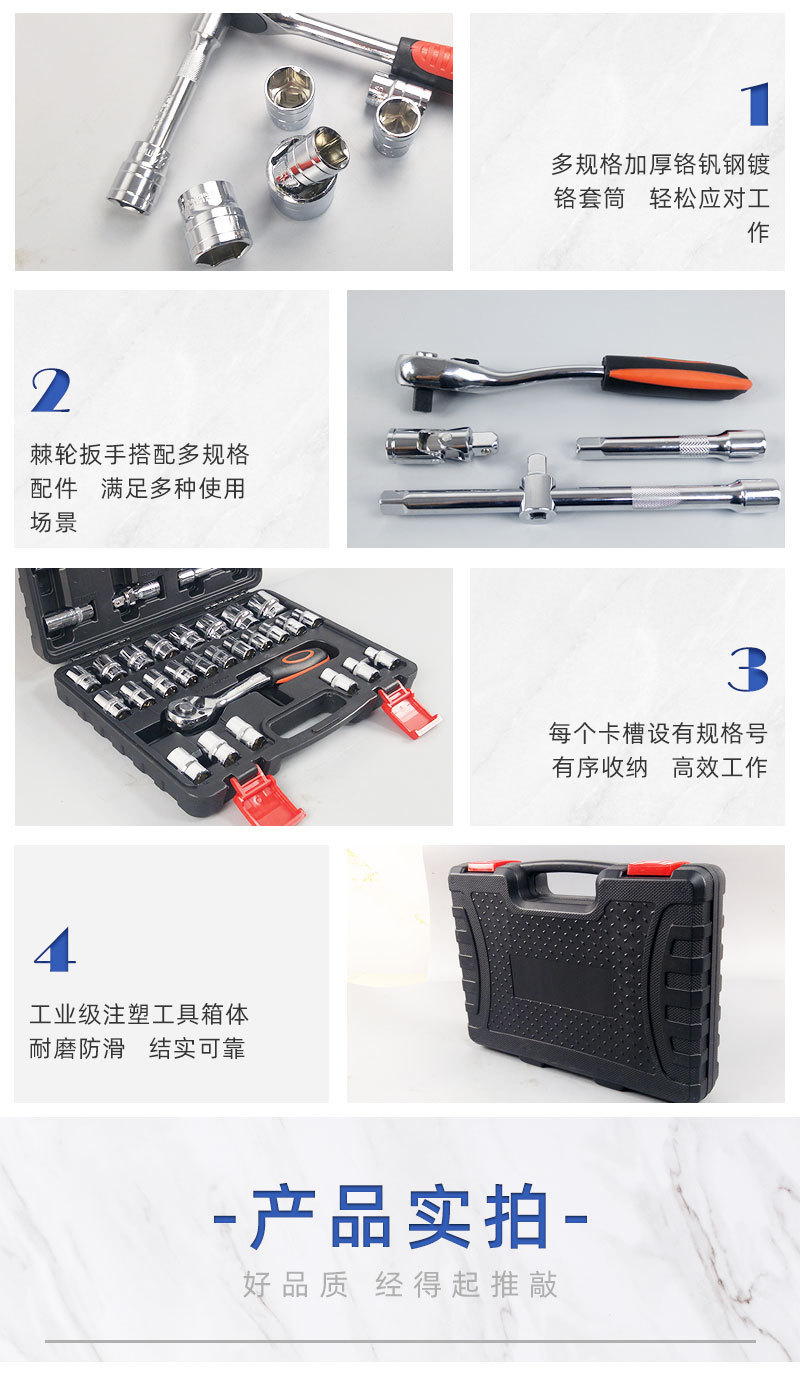 1

多规格加厚铬钒钢镀铬套筒 轻松应对工作

2

棘轮扳手搭配多规格配件 满足多种使用场景

3

每个卡槽设有规格号 有序收纳 高效工作

4

工业级注塑工具箱体 耐磨防滑 结实可靠

-产品实拍-

好品质 经得起推敲