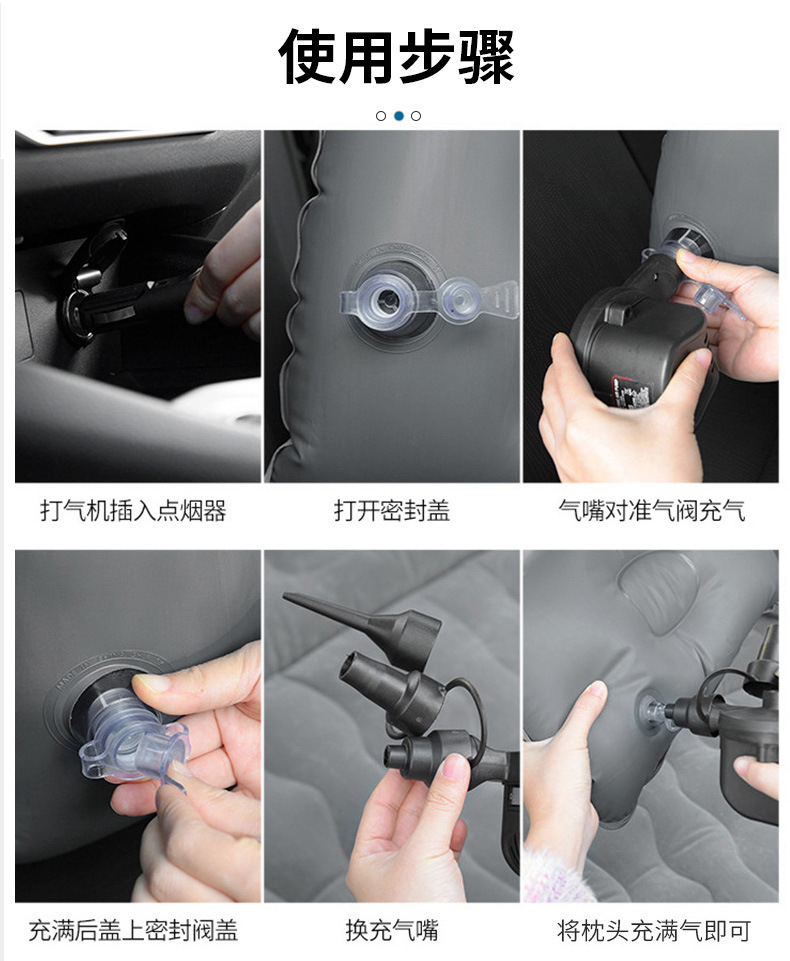 使用步骤

打气机插入点烟器

打开密封盖

气嘴对准气阀充气

充满后盖上密封阀盖

换充气嘴

将枕头充满气即可