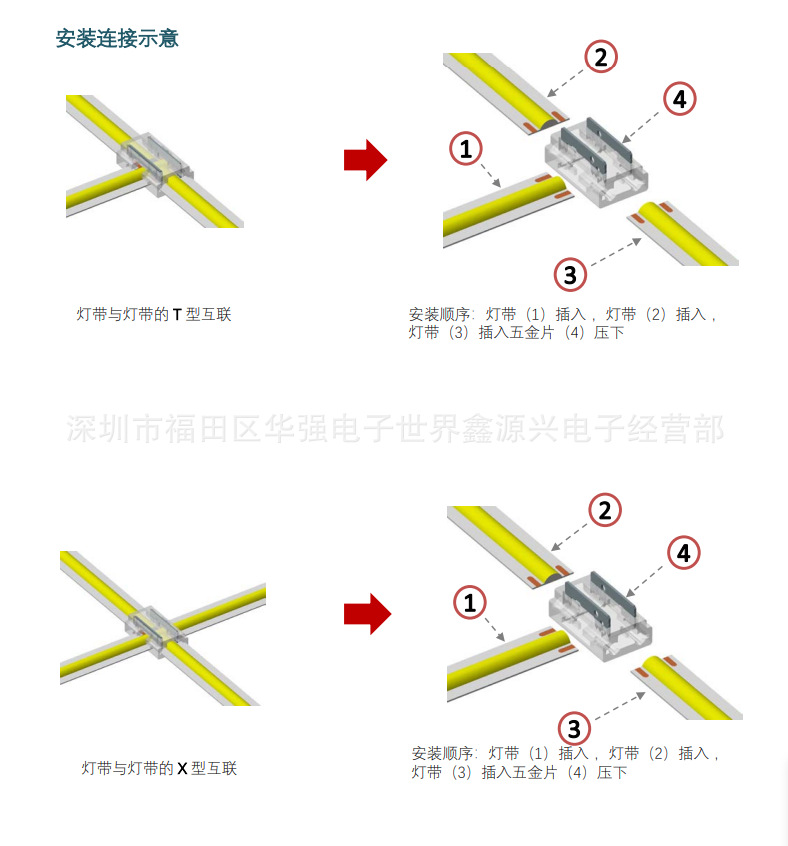 安装连接示意

2

4

1

3

灯带与灯带的 T 型互联

安装顺序：灯带（1）插入，灯带（2）插入，灯带（3）插入五金片（4）压下

深圳市福田区华强电子世界鑫源兴电子经营部

2

4

1

3

灯带与灯带的 X 型互联

安装顺序：灯带（1）插入，灯带（2）插入，灯带（3）插入五金片（4）压下