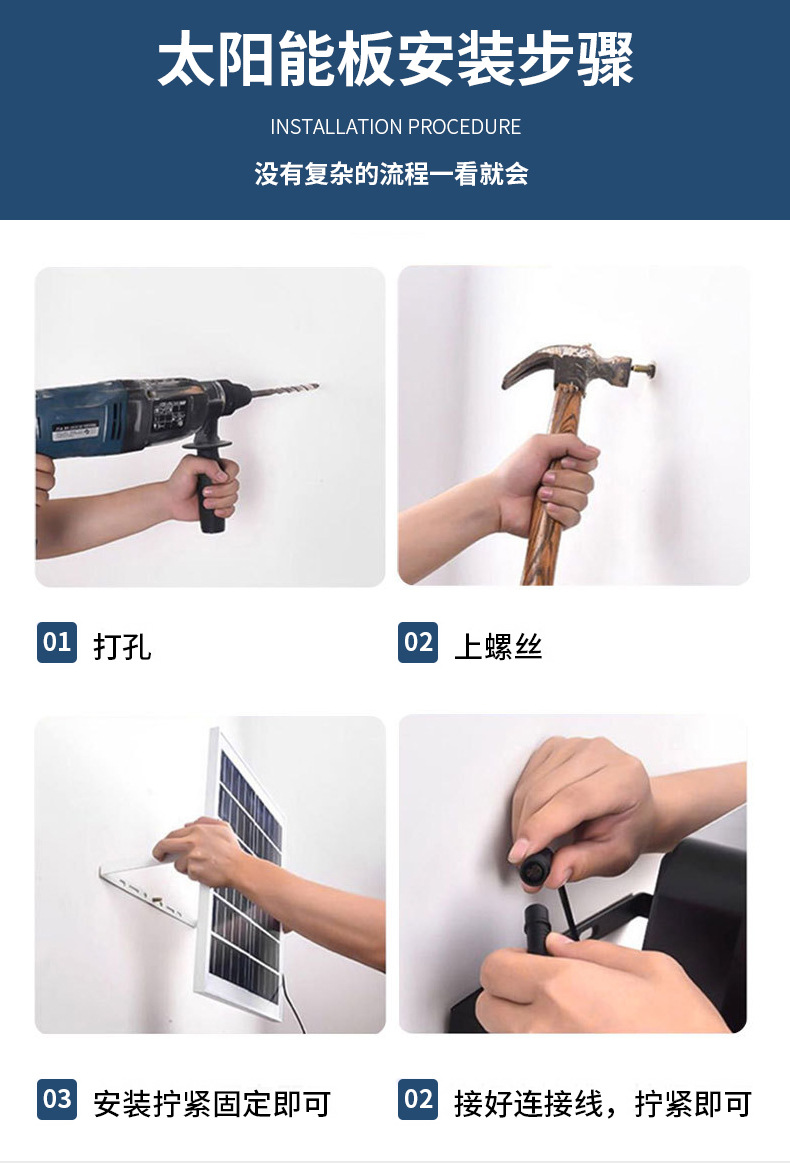 太阳能板安装步骤

INSTALLATION PROCEDURE

没有复杂的流程一看就会

01 打孔

02 上螺丝

03 安装拧紧固定即可

02 接好连接线，拧紧即可