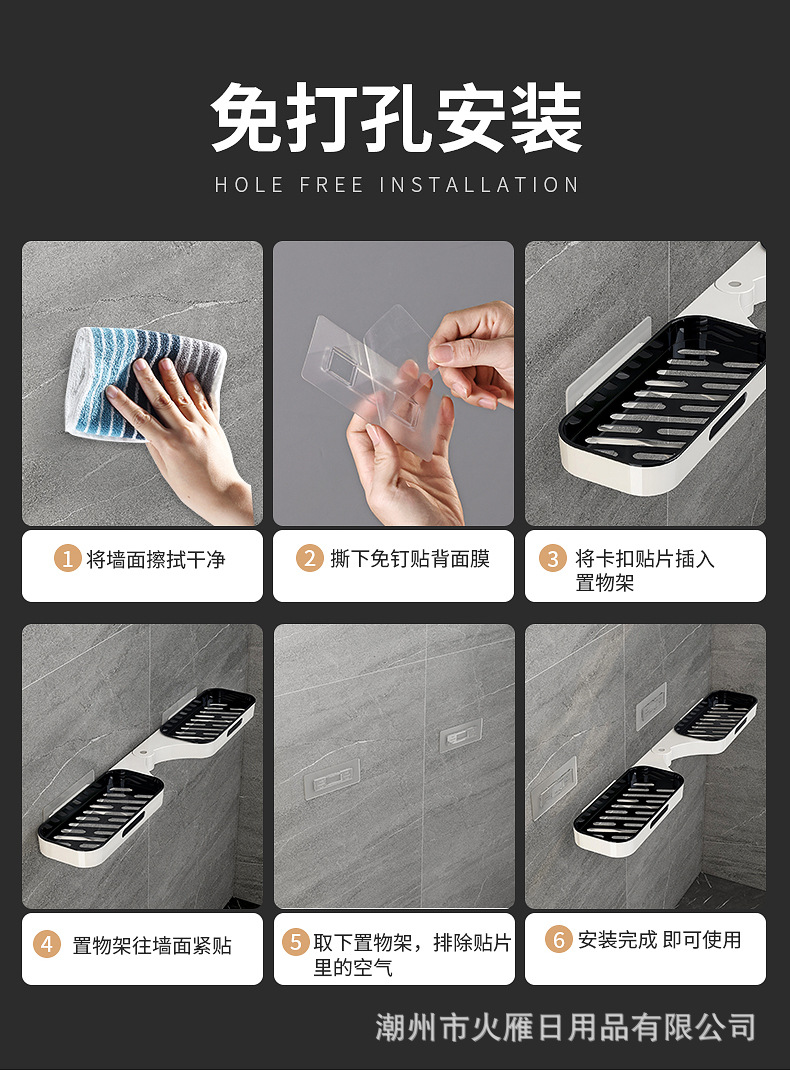 免打孔安装

HOLE FREE INSTALLATION

1 将墙面擦拭干净

2 撕下免钉贴背面膜

3 将卡扣贴片插入置物架

4 置物架往墙面紧贴

5 取下置物架，排除贴片里的空气

6 安装完成 即可使用

潮州市火雁日用品有限公司