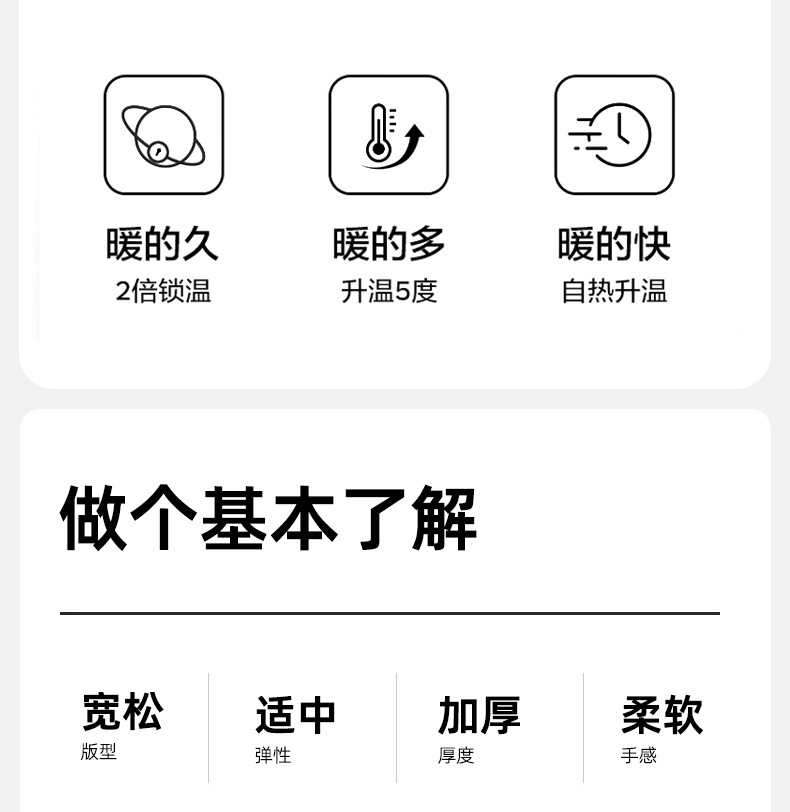 暖的久
2倍锁温

暖的多
升温5度

暖的快
自热升温

做个基本了解

宽松
版型

适中
弹性

加厚
厚度

柔软
手感