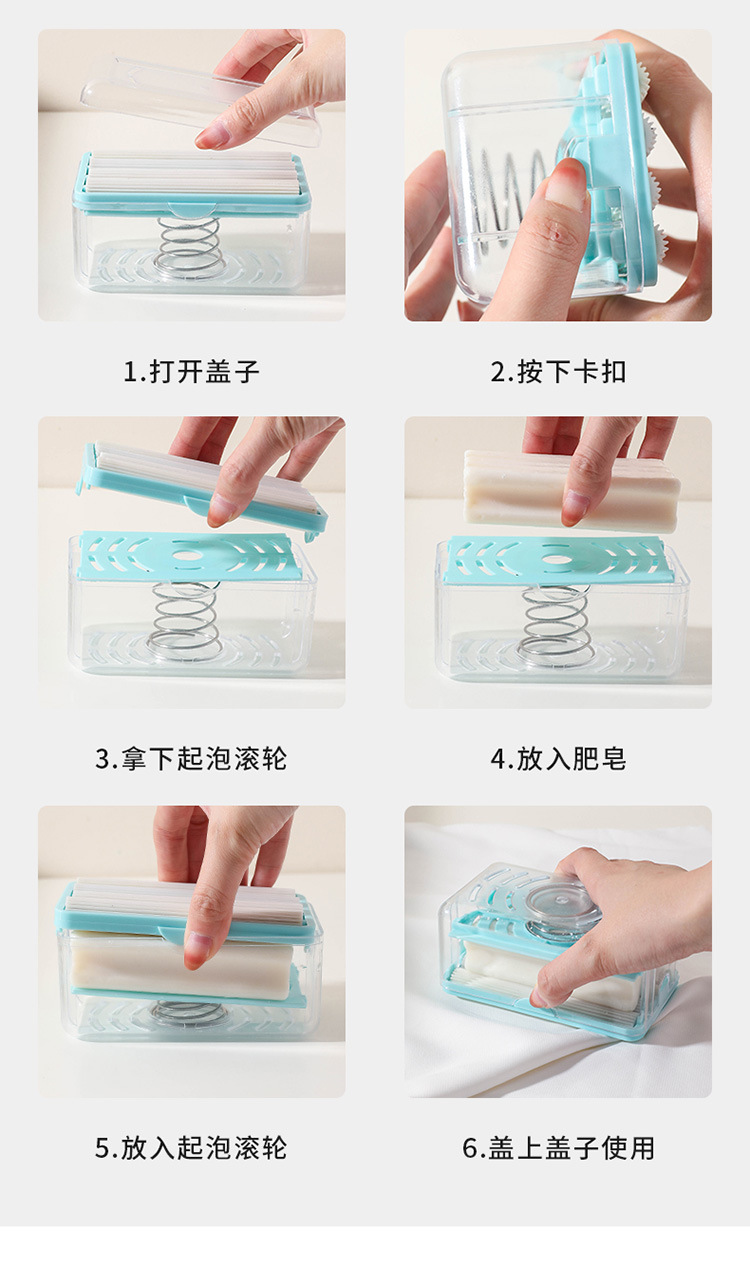 1.打开盖子

2.按下卡扣

3.拿下起泡滚轮

4.放入肥皂

5.放入起泡滚轮

6.盖上盖子使用