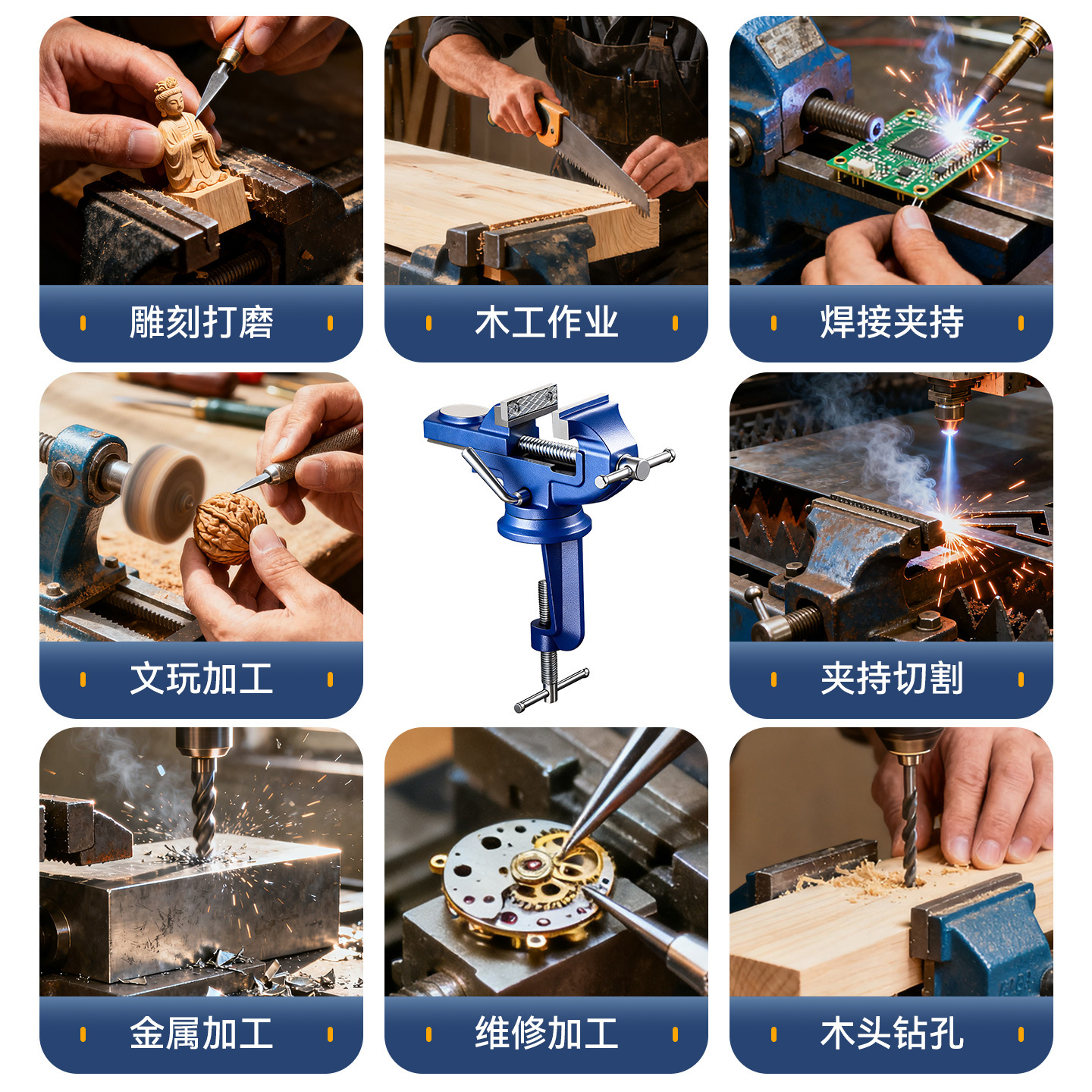 雕刻打磨

木工作业

焊接夹持

文玩加工

夹持切割

金属加工

维修加工

木头钻孔