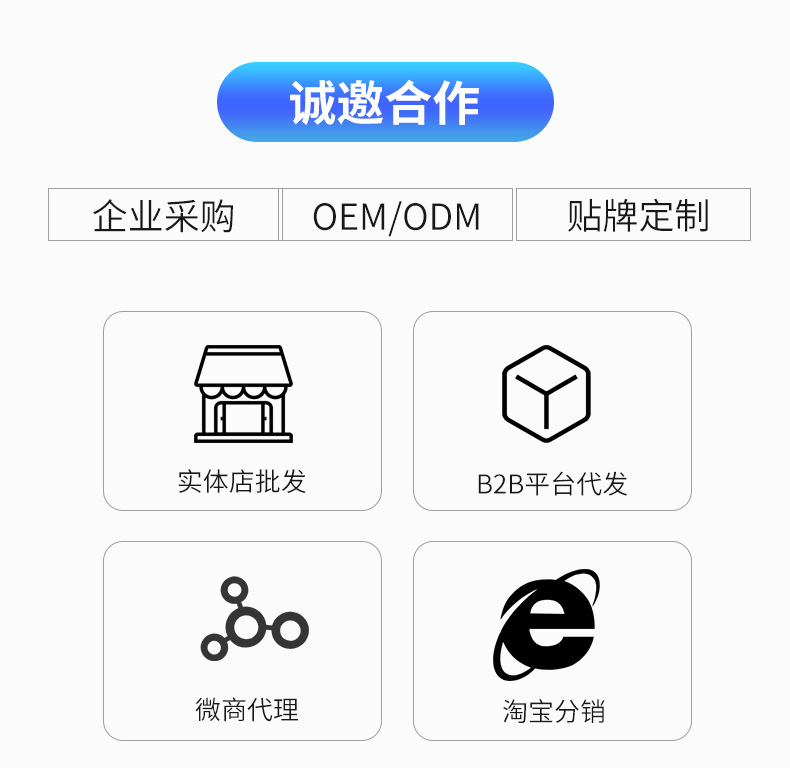 诚邀合作

企业采购 OEM/ODM 贴牌定制

实体店批发

B2B平台代发

微商代理

淘宝分销