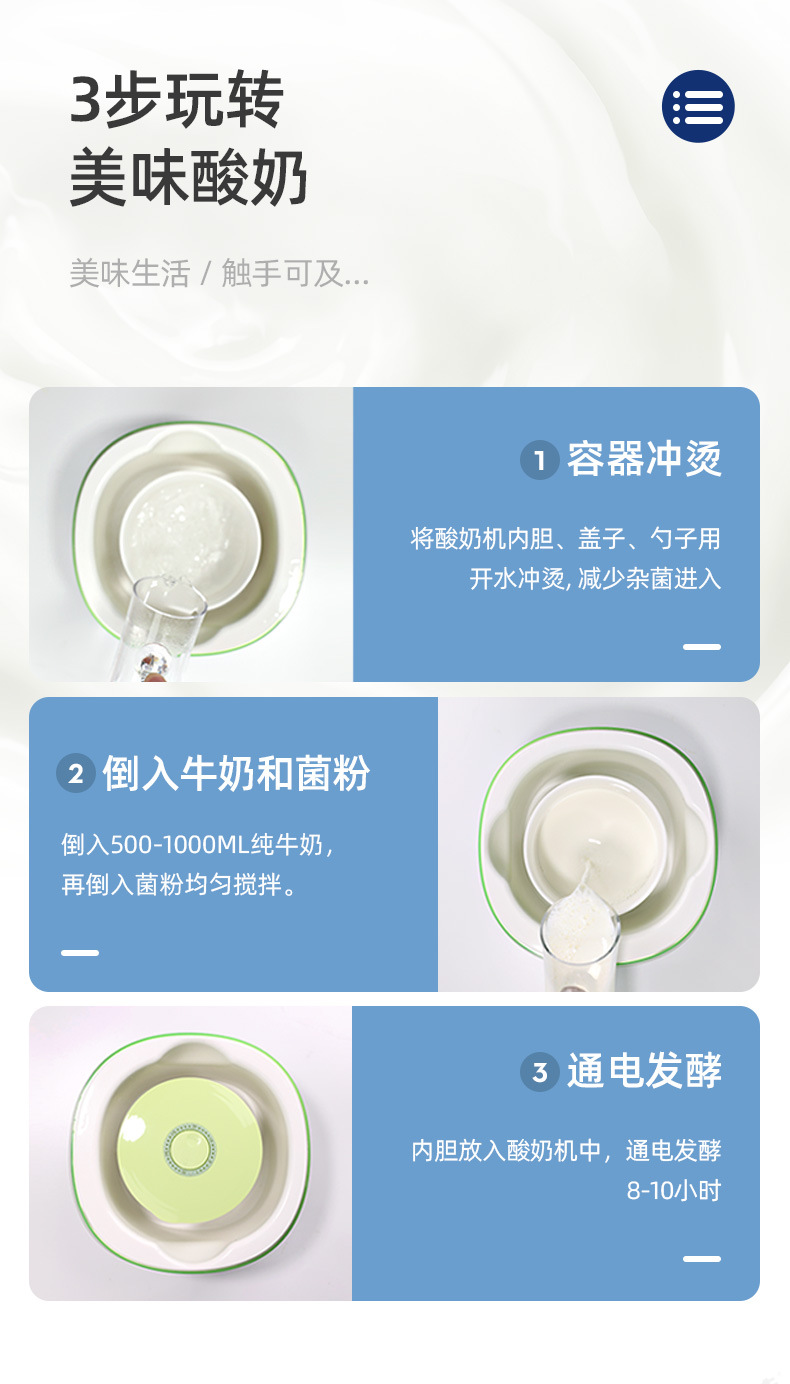 3步玩转
美味酸奶

美味生活 / 触手可及...

1 容器冲烫

将酸奶机内胆、盖子、勺子用开水冲烫, 减少杂菌进入

2 倒入牛奶和菌粉

倒入500-1000ML纯牛奶，再倒入菌粉均匀搅拌。

3 通电发酵

内胆放入酸奶机中，通电发酵8-10小时