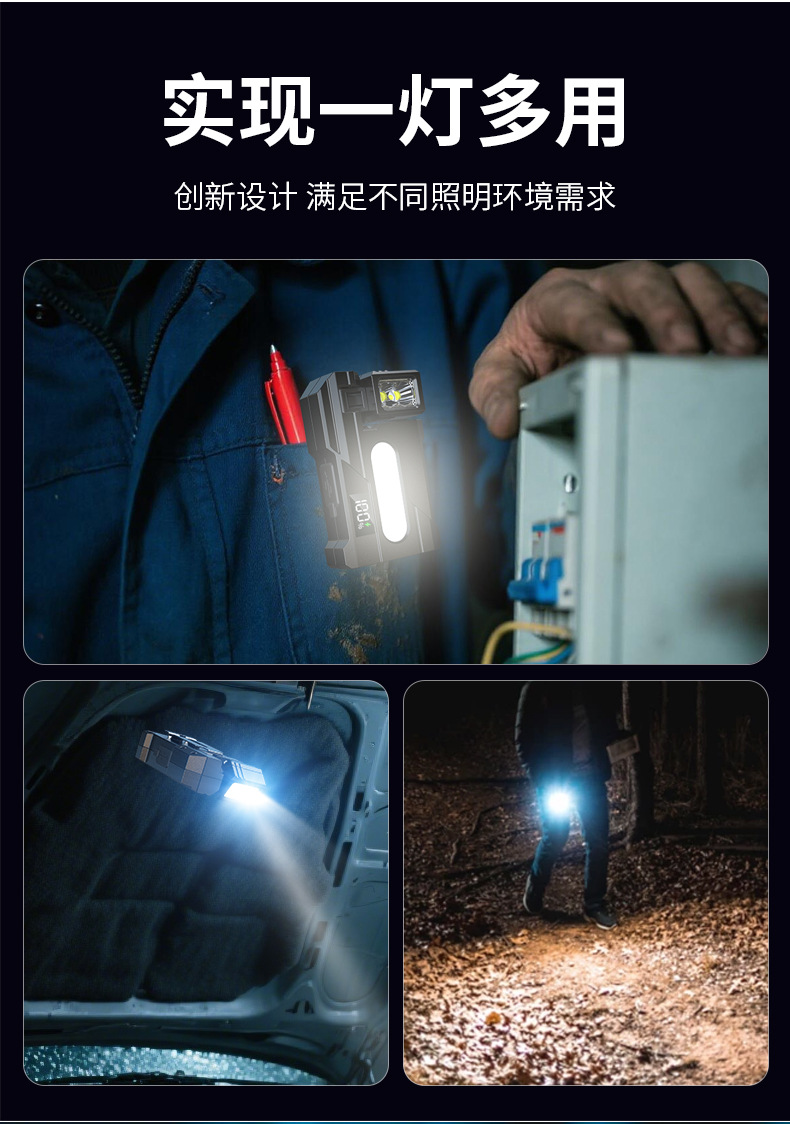 实现一灯多用

创新设计 满足不同照明环境需求

100