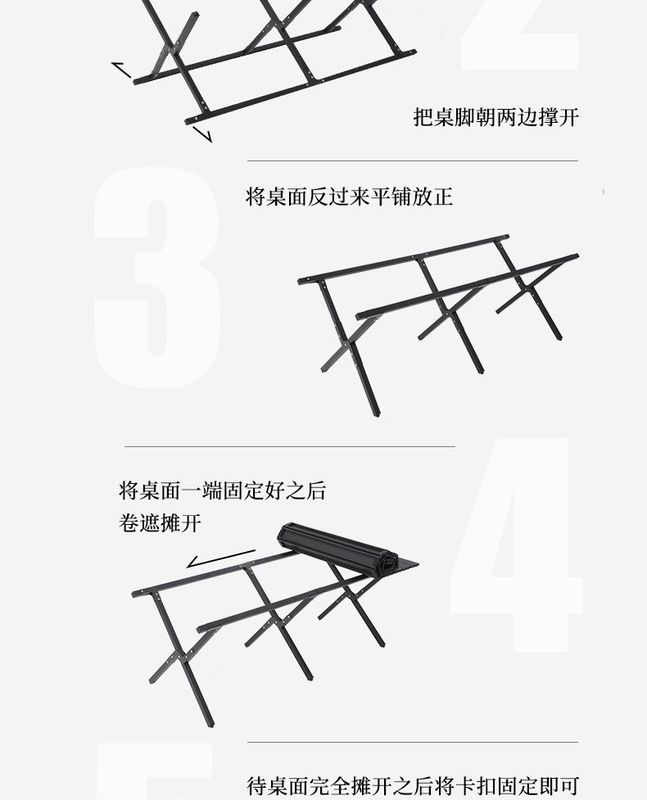 2

把桌脚朝两边撑开

3

将桌面反过来平铺放正

4

将桌面一端固定好之后
卷遮摊开

5

待桌面完全摊开之后将卡扣固定即可