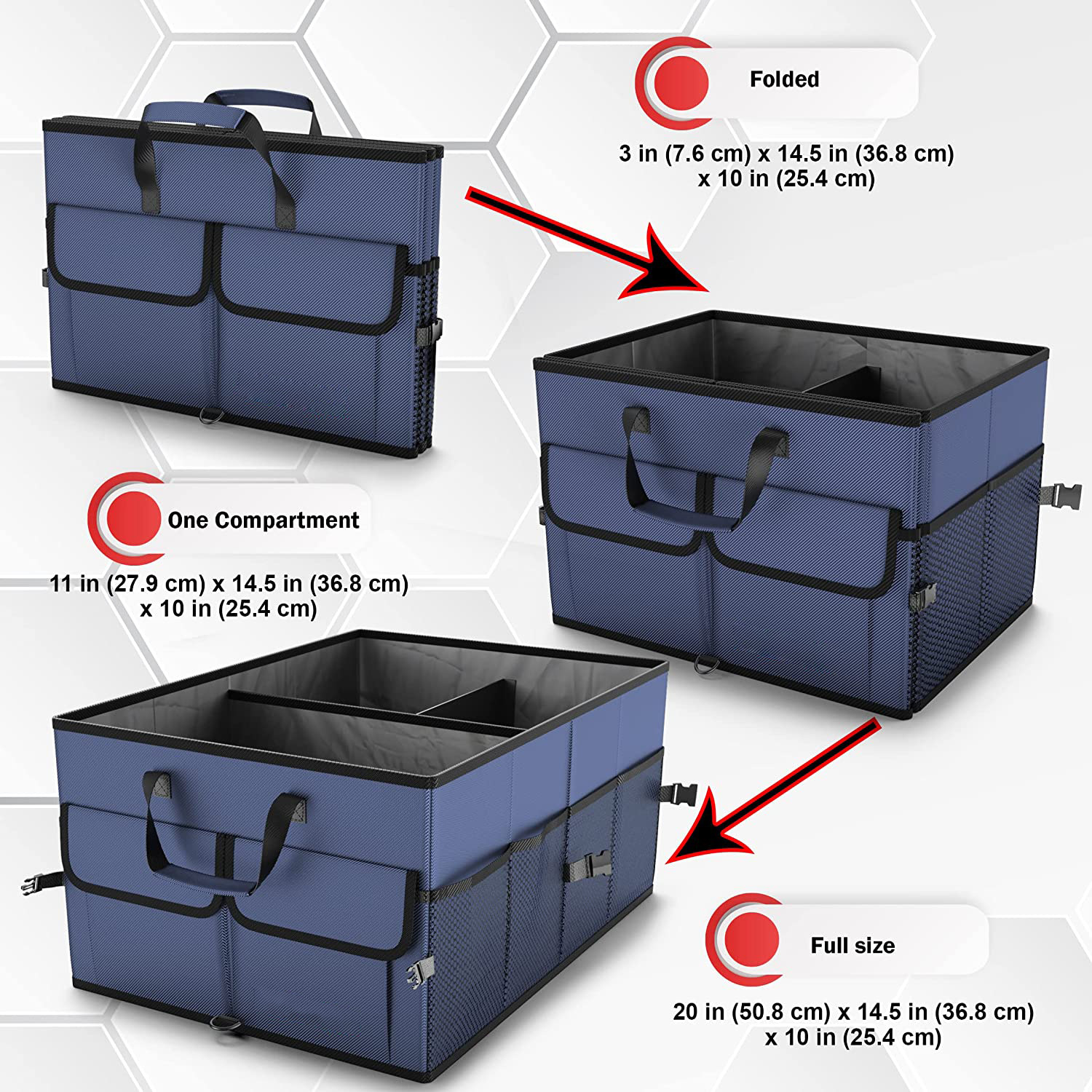 Folded

3 in (7.6 cm) x 14.5 in (36.8 cm) x 10 in (25.4 cm)

One Compartment

11 in (27.9 cm) x 14.5 in (36.8 cm) x 10 in (25.4 cm)

Full size

20 in (50.8 cm) x 14.5 in (36.8 cm) x 10 in (25.4 cm)