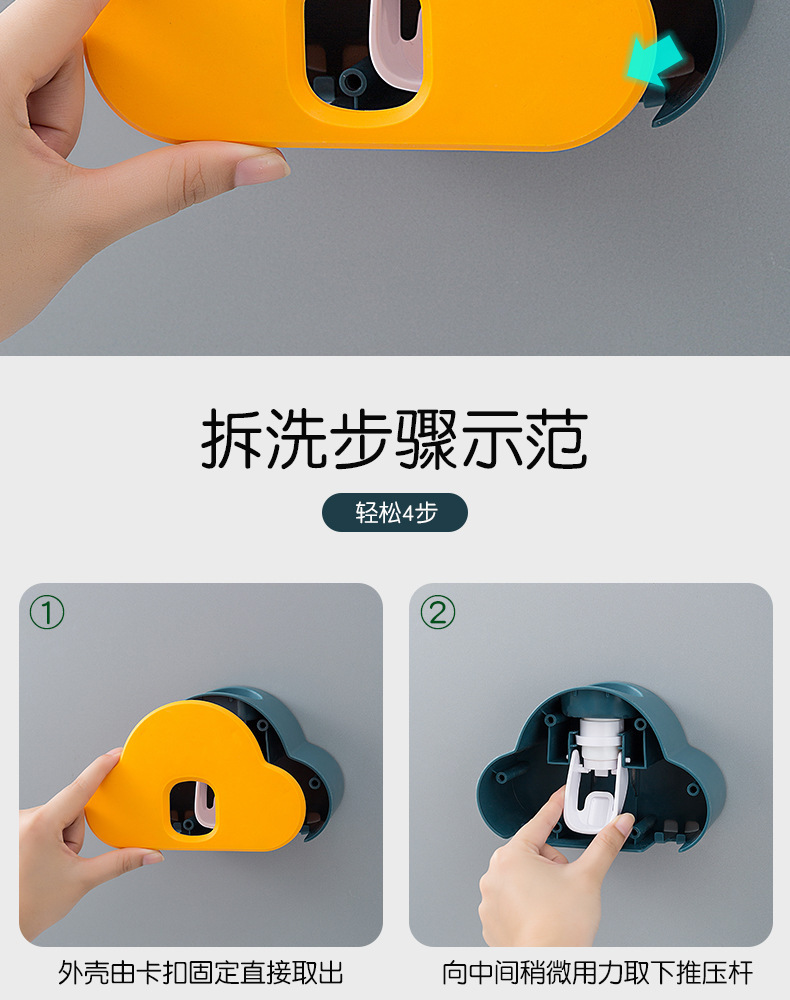 拆洗步骤示范

轻松4步

①

外壳由卡扣固定直接取出

②

向中间稍微用力取下推压杆