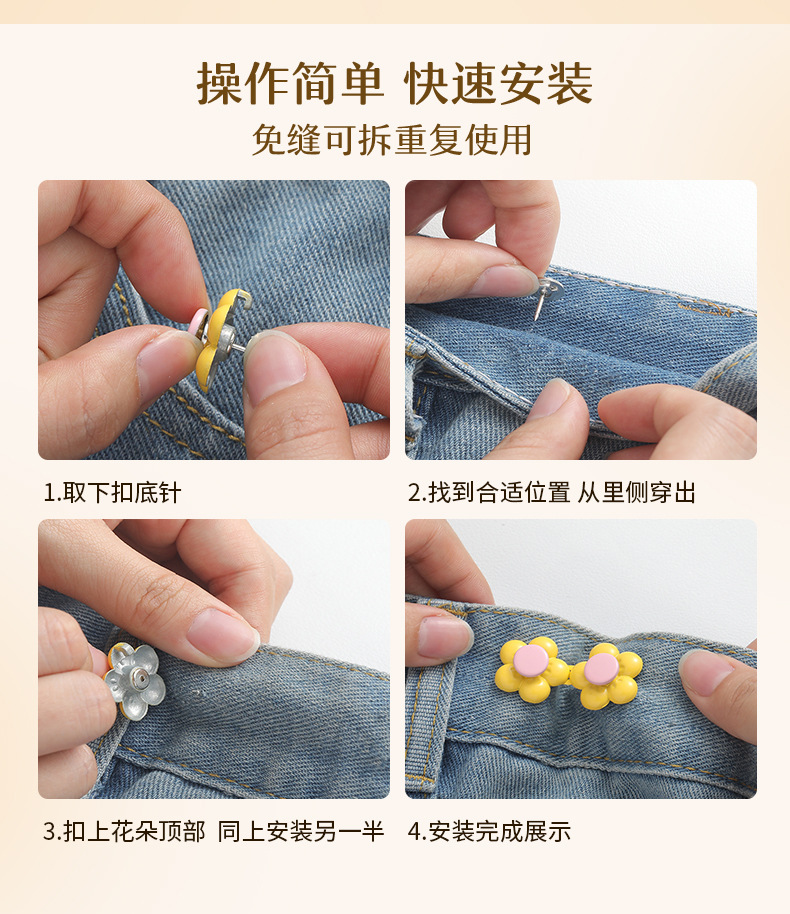 操作简单 快速安装
免缝可拆重复使用

1.取下扣底针

2.找到合适位置 从里侧穿出

3.扣上花朵顶部 同上安装另一半

4.安装完成展示