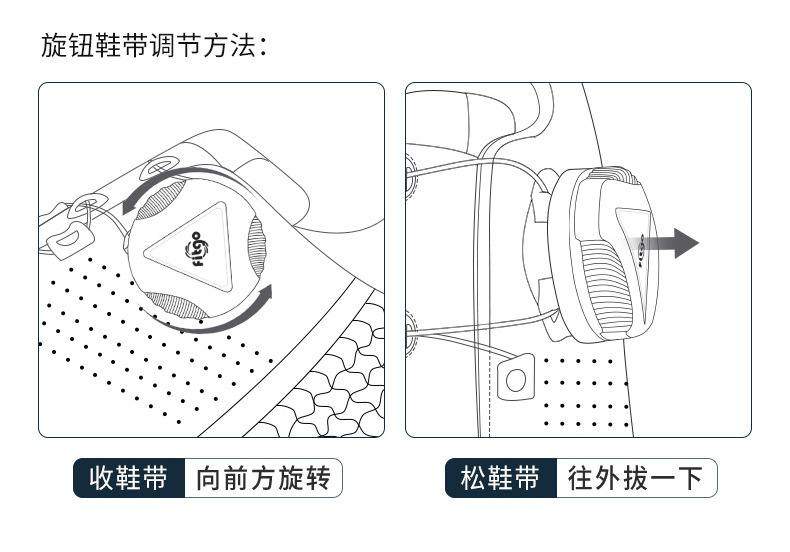 旋钮鞋带调节方法：

fitgo

收鞋带 向前方旋转

松鞋带 往外拔一下