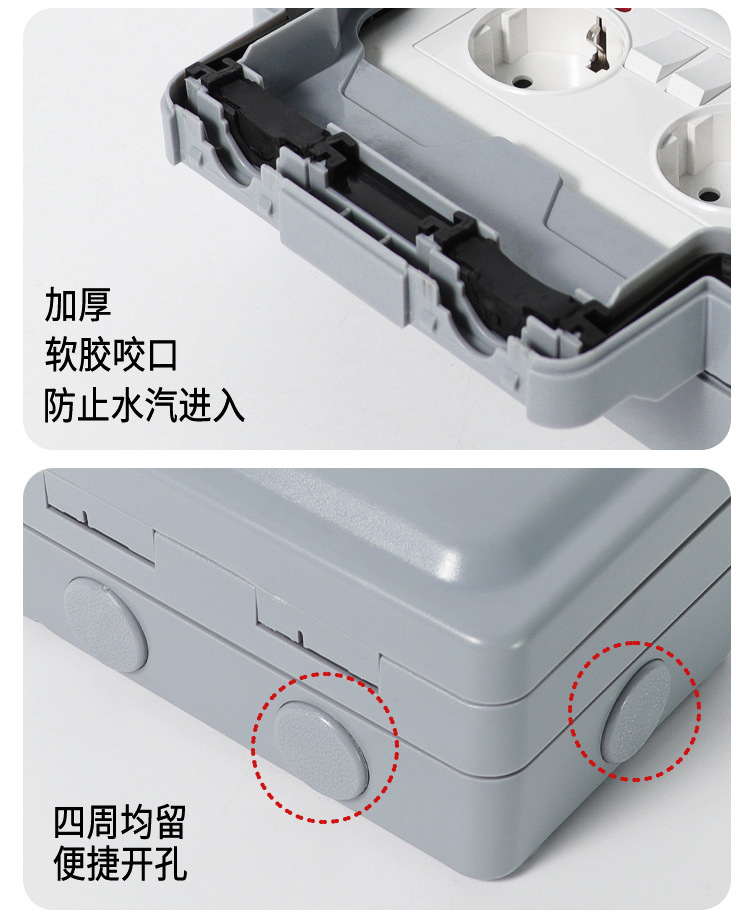 加厚
软胶咬口
防止水汽进入

四周均留
便捷开孔