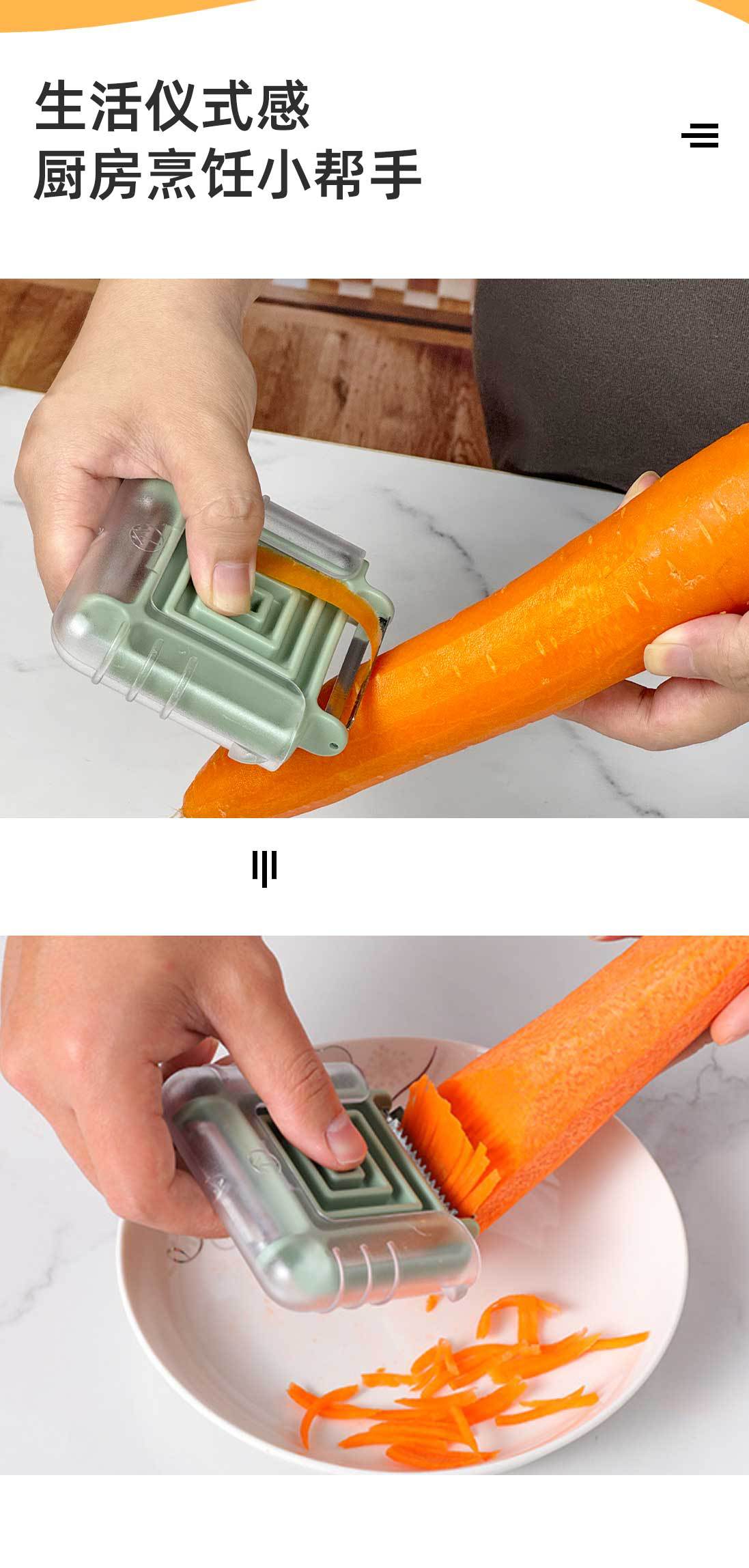 生活仪式感
厨房烹饪小帮手