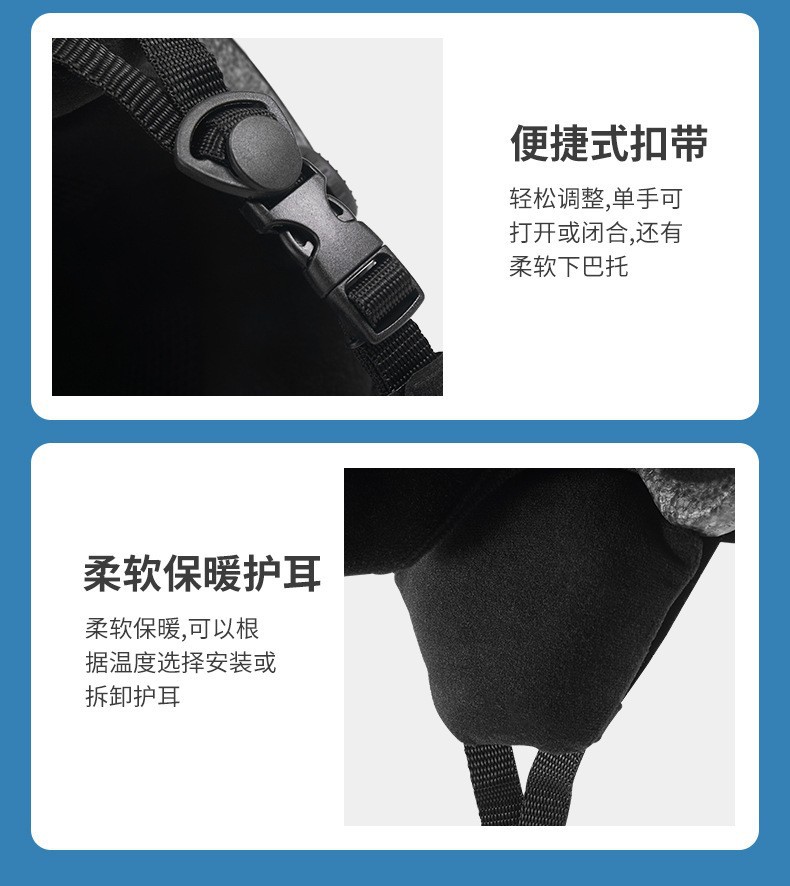 便捷式扣带

轻松调整,单手可打开或闭合,还有柔软下巴托

柔软保暖护耳

柔软保暖,可以根据温度选择安装或拆卸护耳