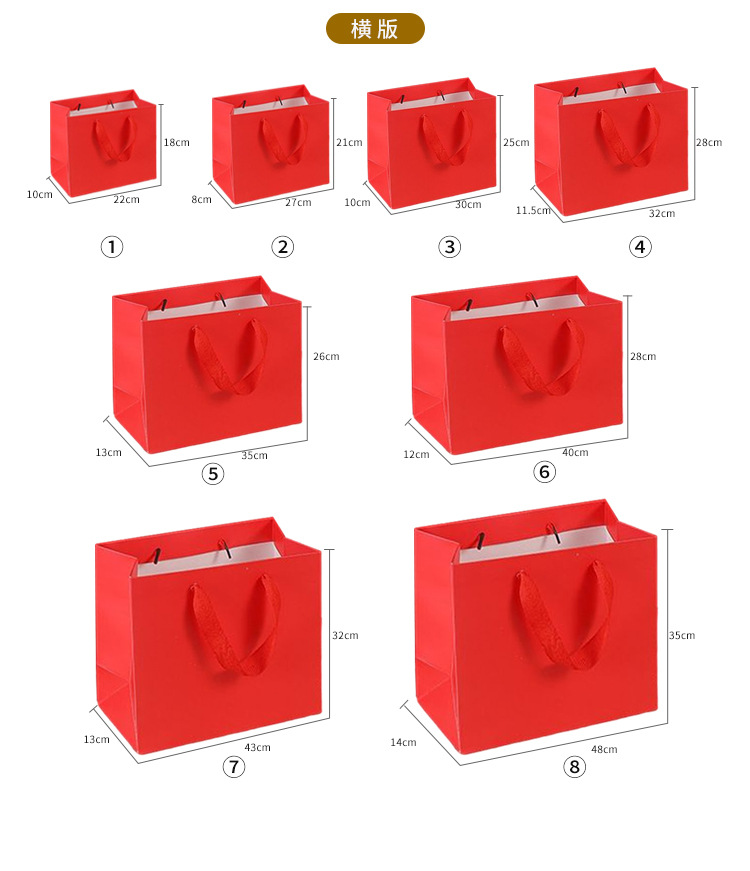 横版

18cm
10cm
22cm
①

21cm
8cm
27cm
②

25cm
10cm
30cm
③

28cm
11.5cm
32cm
④

26cm
13cm
35cm
⑤

28cm
12cm
40cm
⑥

32cm
13cm
43cm
⑦

35cm
14cm
48cm
⑧