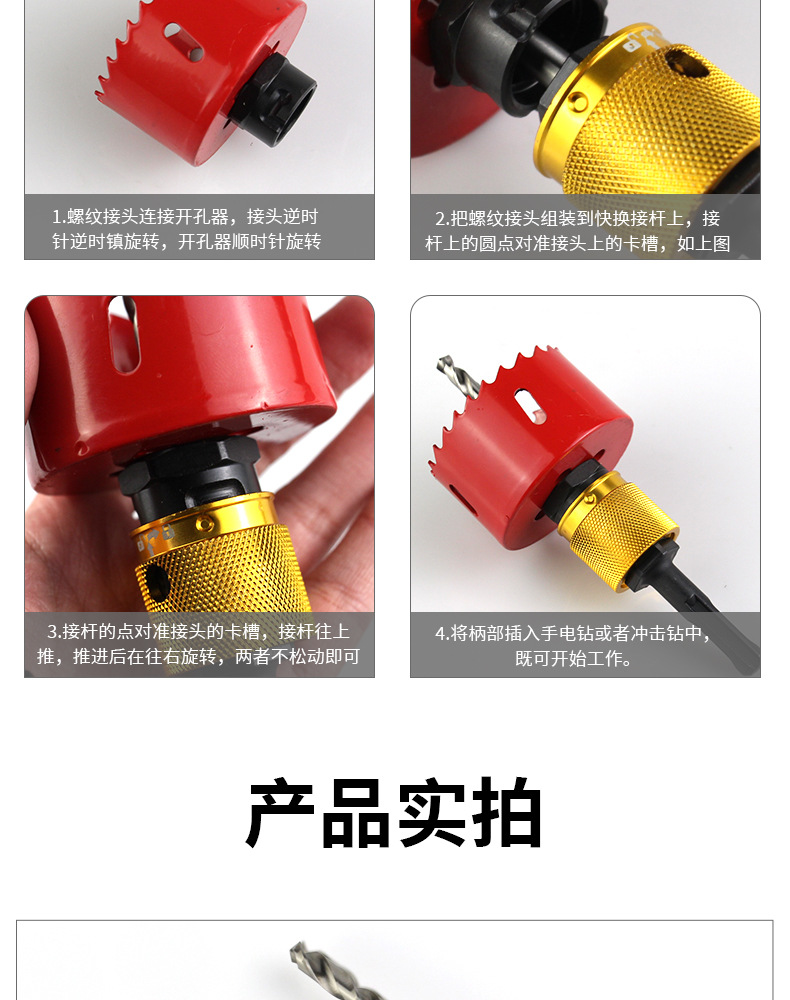 1.螺纹接头连接开孔器，接头逆时针逆时镇旋转，开孔器顺时针旋转

2.把螺纹接头组装到快换接杆上，接杆上的圆点对准接头上的卡槽，如上图

3.接杆的点对准接头的卡槽，接杆往上推，推进后在往右旋转，两者不松动即可

4.将柄部插入手电钻或者冲击钻中，既可开始工作。

产品实拍