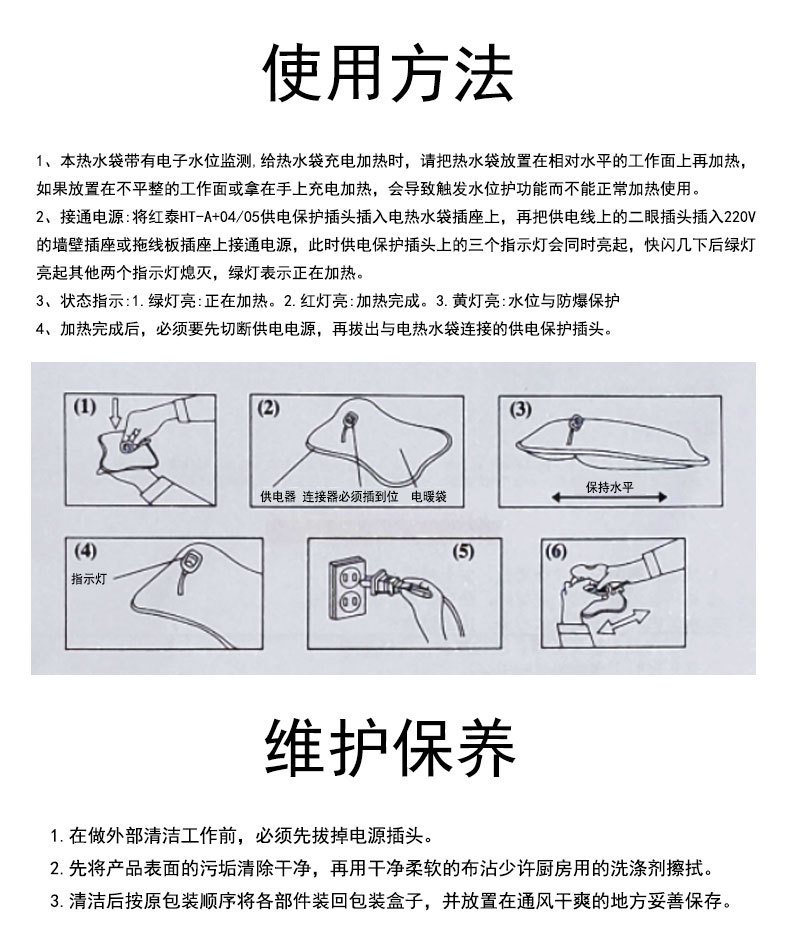 使用方法

1、本热水袋带有电子水位监测,给热水袋充电加热时，请把热水袋放置在相对水平的工作面上再加热，如果放置在不平整的工作面或拿在手上充电加热，会导致触发水位护功能而不能正常加热使用。

2、接通电源:将红泰HT-A+04/05供电保护插头插入电热水袋插座上，再把供电线上的二眼插头插入220V的墙壁插座或拖线板插座上接通电源，此时供电保护插头上的三个指示灯会同时亮起，快闪几下后绿灯亮起其他两个指示灯熄灭，绿灯表示正在加热。

3、状态指示:1.绿灯亮:正在加热。2.红灯亮:加热完成。3.黄灯亮:水位与防爆保护

4、加热完成后，必须要先切断供电电源，再拔出与电热水袋连接的供电保护插头。

(1)

(2)

供电器 连接器必须插到位 电暖袋

(3)

保持水平

(4)

指示灯

(5)

(6)

维护保养

1.在做外部清洁工作前，必须先拔掉电源插头。

2.先将产品表面的污垢清除干净，再用干净柔软的布沾少许厨房用的洗涤剂擦拭。

3.清洁后按原包装顺序将各部件装回包装盒子，并放置在通风干爽的地方妥善保存。