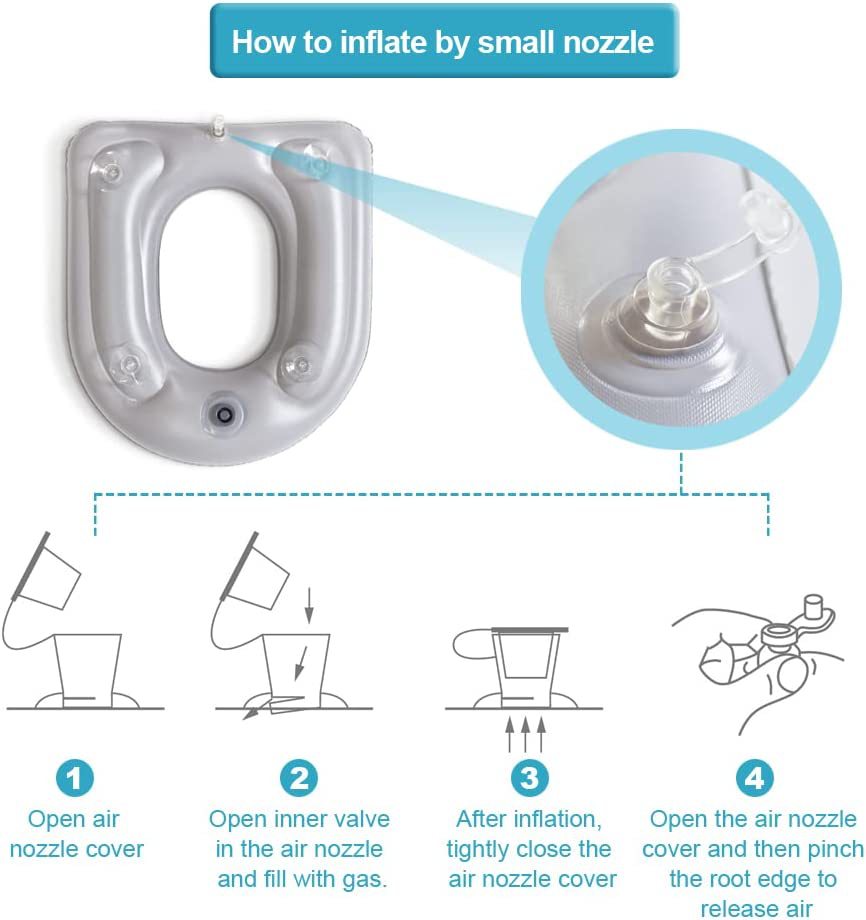 How to inflate by small nozzle

1
Open air nozzle cover

2
Open inner valve in the air nozzle and fill with gas.

3
After inflation, tightly close the air nozzle cover

4
Open the air nozzle cover and then pinch the root edge to release air