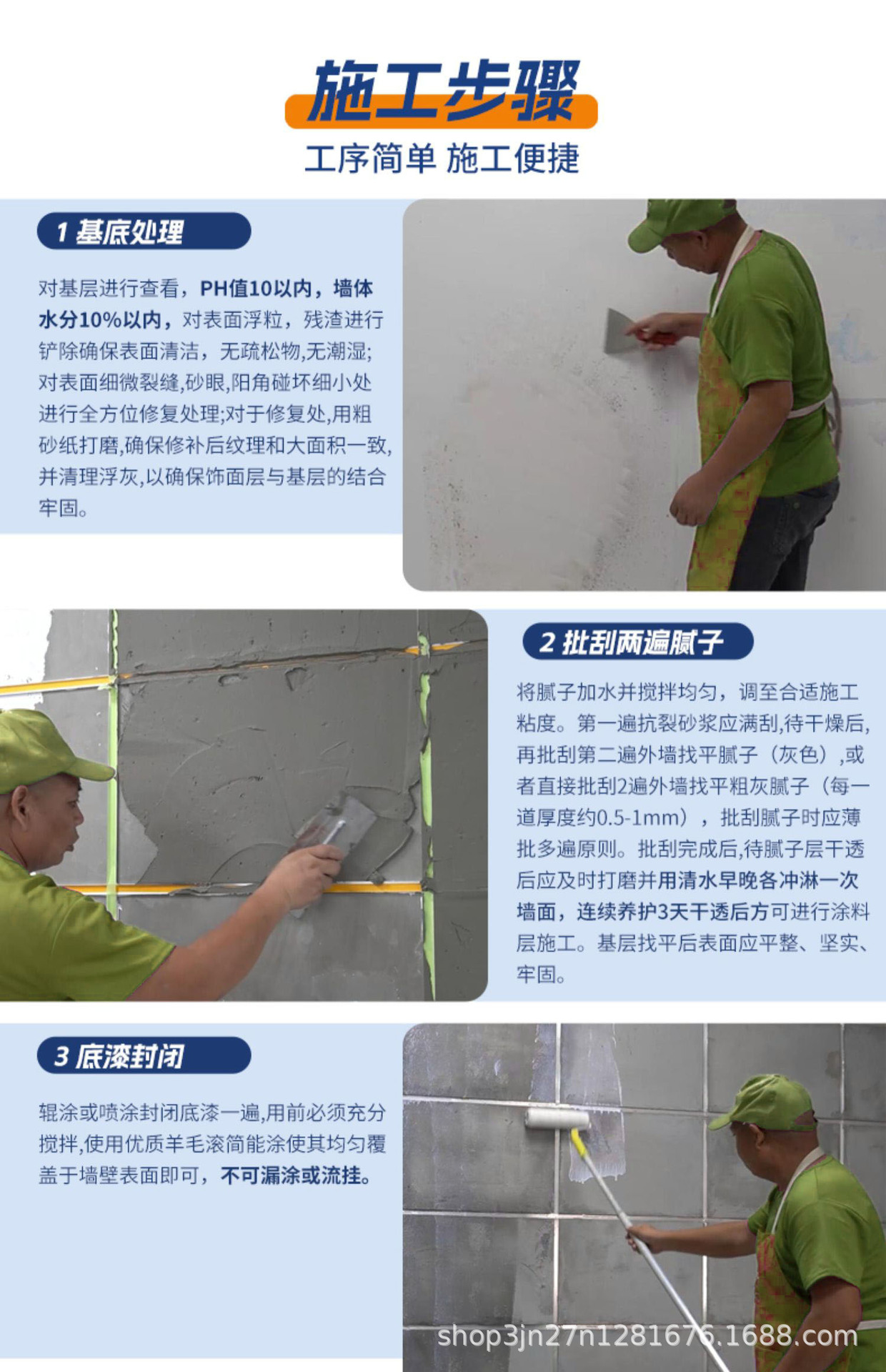 施工步骤
工序简单 施工便捷

1 基底处理

对基层进行查看，PH值10以内，墙体水分10%以内，对表面浮粒，残渣进行铲除确保表面清洁，无疏松物,无潮湿;对表面细微裂缝,砂眼,阳角碰坏细小处进行全方位修复处理;对于修复处,用粗砂纸打磨,确保修补后纹理和大面积一致,并清理浮灰,以确保饰面层与基层的结合牢固。

2 批刮两遍腻子

将腻子加水并搅拌均匀，调至合适施工粘度。第一遍抗裂砂浆应满刮,待干燥后,再批刮第二遍外墙找平腻子（灰色）,或者直接批刮2遍外墙找平粗灰腻子（每一道厚度约0.5-1mm），批刮腻子时应薄批多遍原则。批刮完成后,待腻子层干透后应及时打磨并用清水早晚各冲淋一次墙面，连续养护3天干透后方可进行涂料层施工。基层找平后表面应平整、坚实、牢固。

3 底漆封闭

辊涂或喷涂封闭底漆一遍,用前必须充分搅拌,使用优质羊毛滚筒能涂使其均匀覆盖于墙壁表面即可，不可漏涂或流挂。

shop3jn27n1281676.1688.com