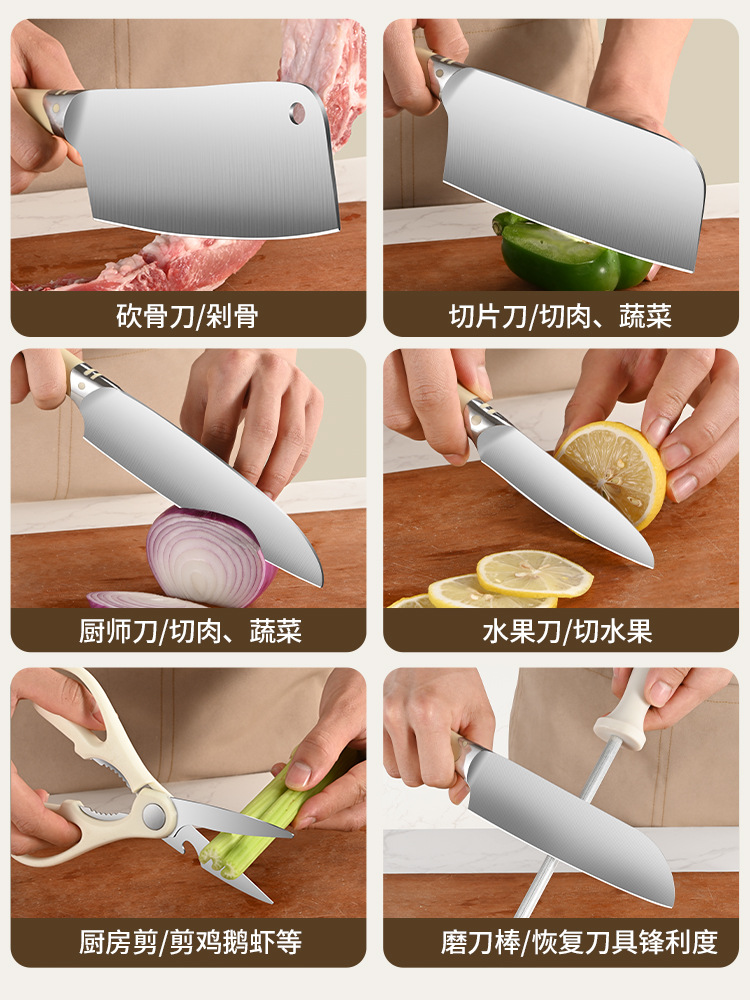 砍骨刀/剁骨

切片刀/切肉、蔬菜

厨师刀/切肉、蔬菜

水果刀/切水果

厨房剪/剪鸡鹅虾等

磨刀棒/恢复刀具锋利度