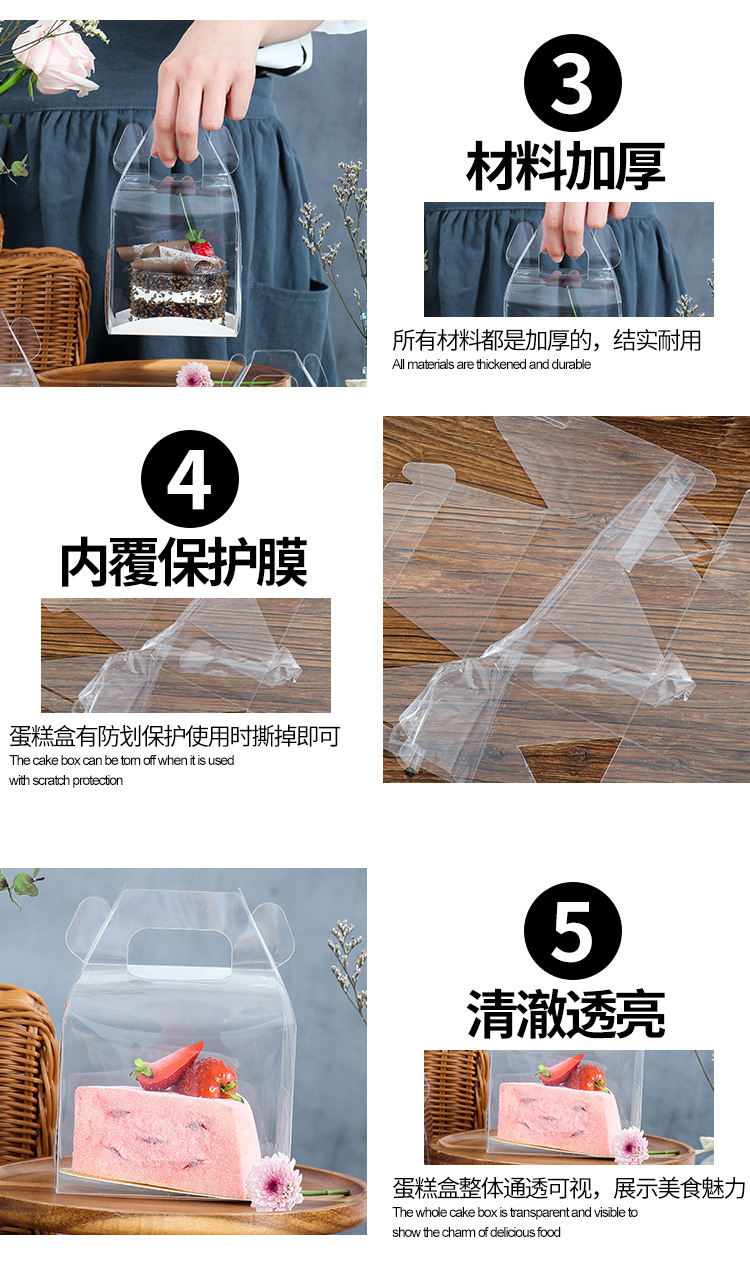 3

材料加厚

所有材料都是加厚的，结实耐用

All materials are thickened and durable

4

内覆保护膜

蛋糕盒有防划保护使用时撕掉即可

The cake box can be torn off when it is used with scratch protection

5

清澈透亮

蛋糕盒整体通透可视，展示美食魅力

The whole cake box is transparent and visible to show the charm of delicious food