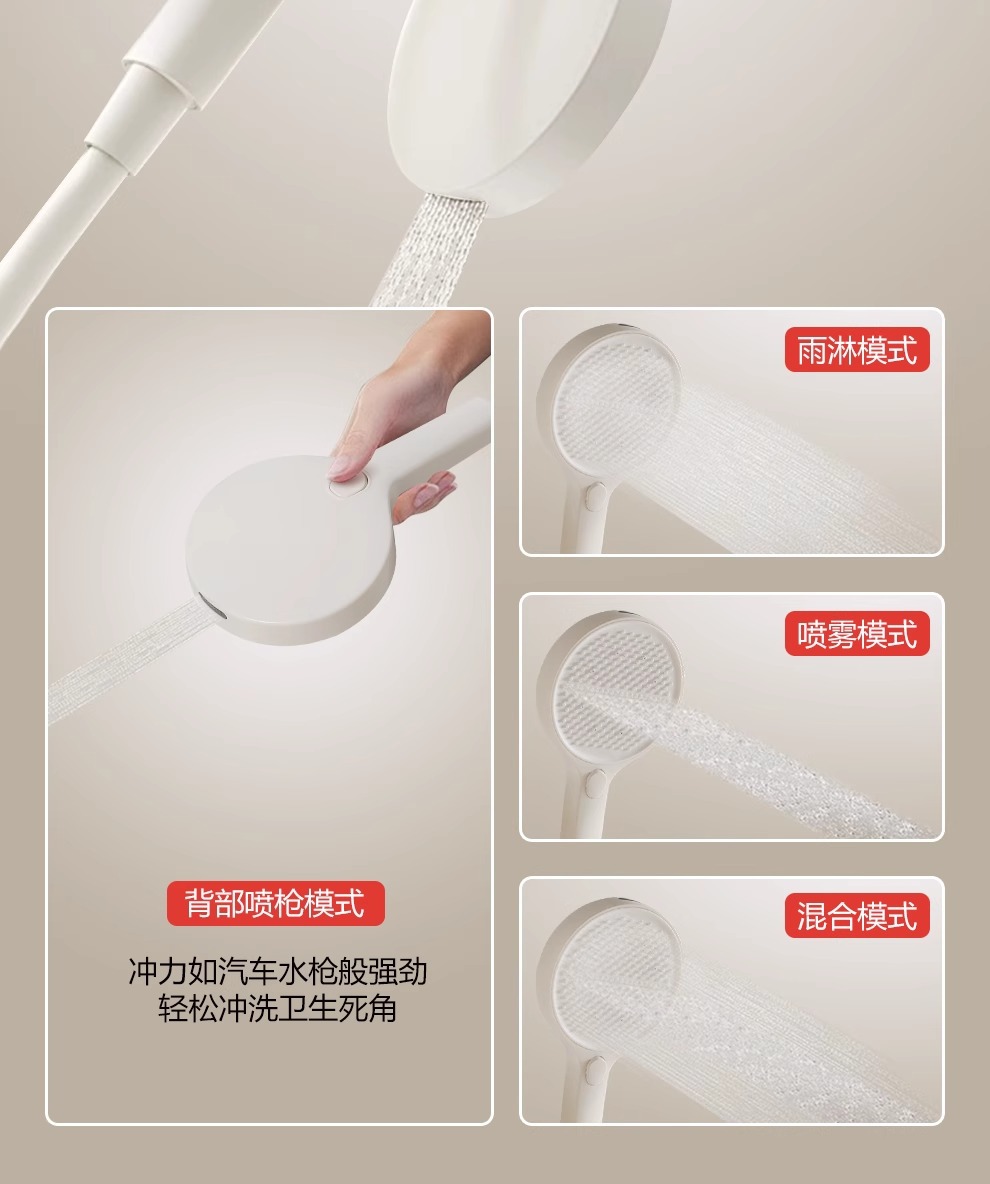 背部喷枪模式

冲力如汽车水枪般强劲
轻松冲洗卫生死角

雨淋模式

喷雾模式

混合模式