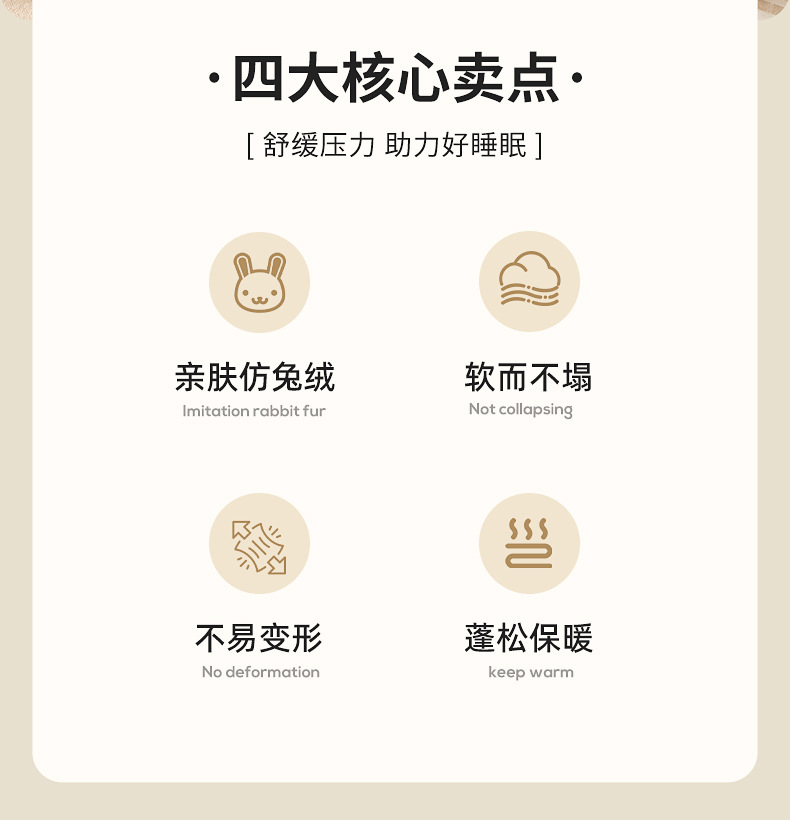 ·四大核心卖点·

[ 舒缓压力 助力好睡眠 ]

亲肤仿兔绒
Imitation rabbit fur

软而不塌
Not collapsing

不易变形
No deformation

蓬松保暖
keep warm