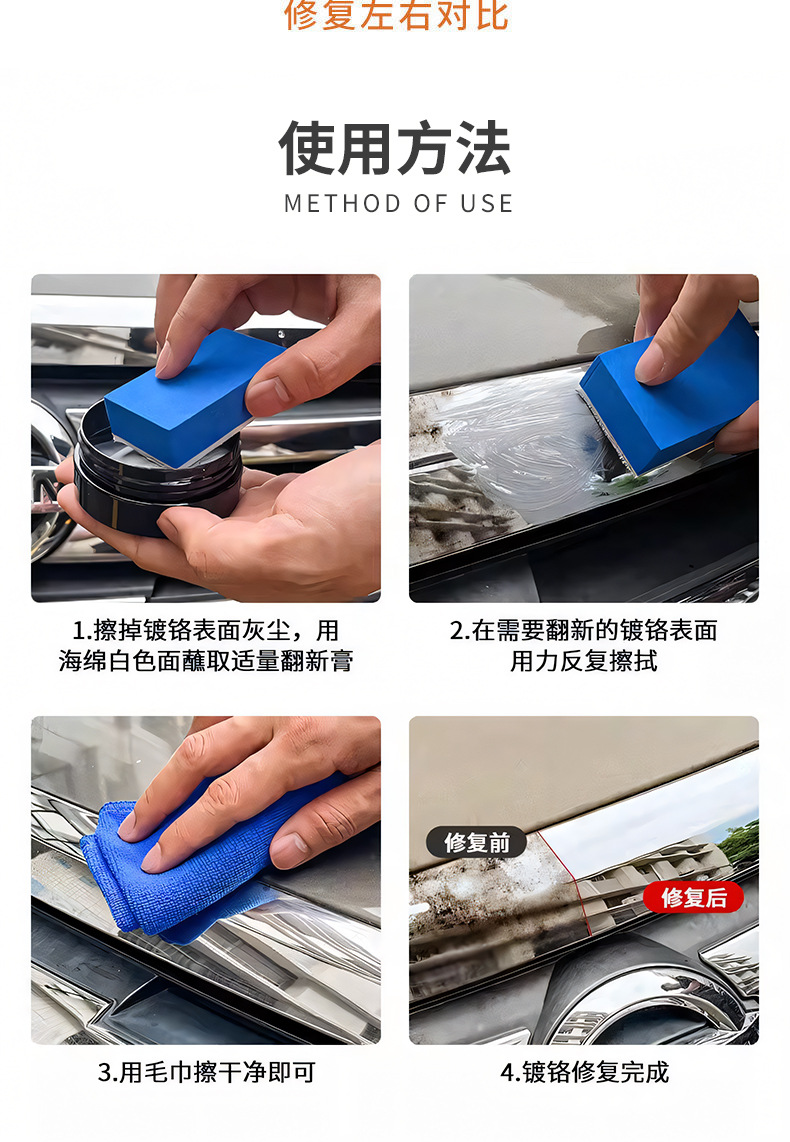 修复左右对比

使用方法
METHOD OF USE

1.擦掉镀铬表面灰尘，用海绵白色面蘸取适量翻新膏

2.在需要翻新的镀铬表面用力反复擦拭

3.用毛巾擦干净即可

修复前
修复后

4.镀铬修复完成