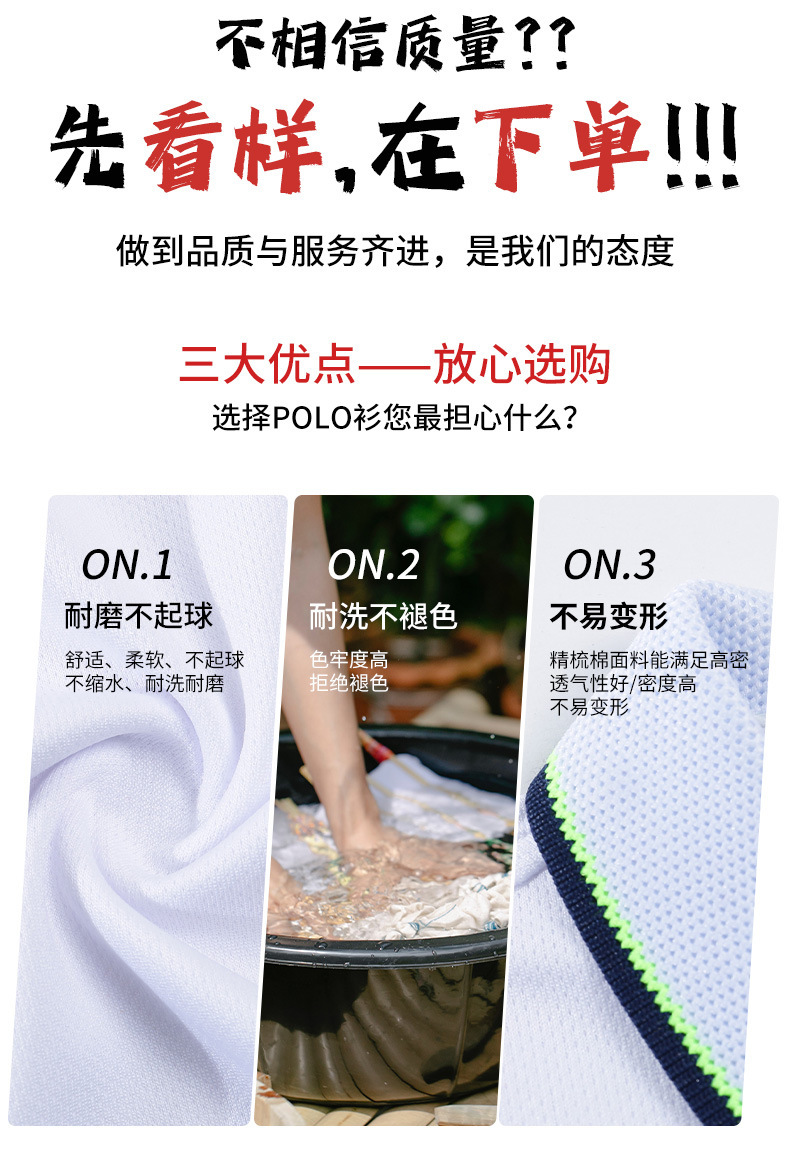 不相信质量??

先看样,在下单!!!

做到品质与服务齐进，是我们的态度

三大优点——放心选购

选择POLO衫您最担心什么?

ON.1
耐磨不起球
舒适、柔软、不起球
不缩水、耐洗耐磨

ON.2
耐洗不褪色
色牢度高
拒绝褪色

ON.3
不易变形
精梳棉面料能满足高密
透气性好/密度高
不易变形