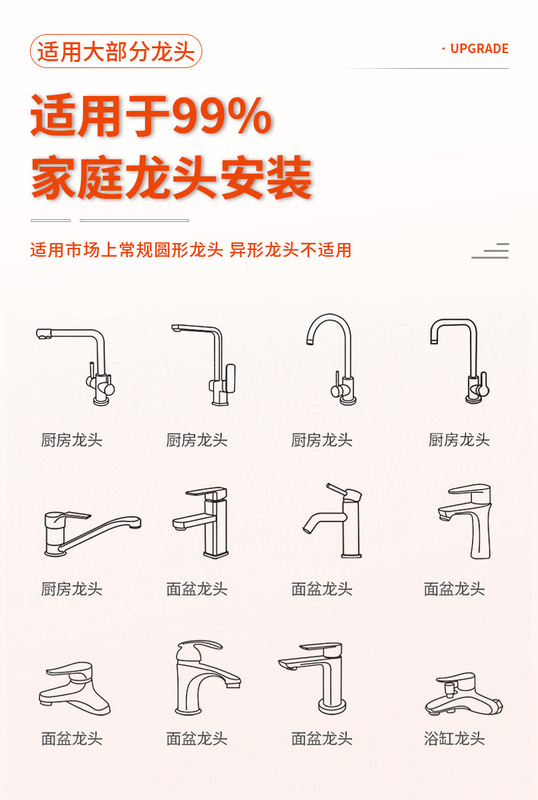 适用大部分龙头

· UPGRADE

适用于99%
家庭龙头安装

适用市场上常规圆形龙头 异形龙头不适用

厨房龙头 厨房龙头 厨房龙头 厨房龙头

厨房龙头 面盆龙头 面盆龙头 面盆龙头

面盆龙头 面盆龙头 面盆龙头 浴缸龙头