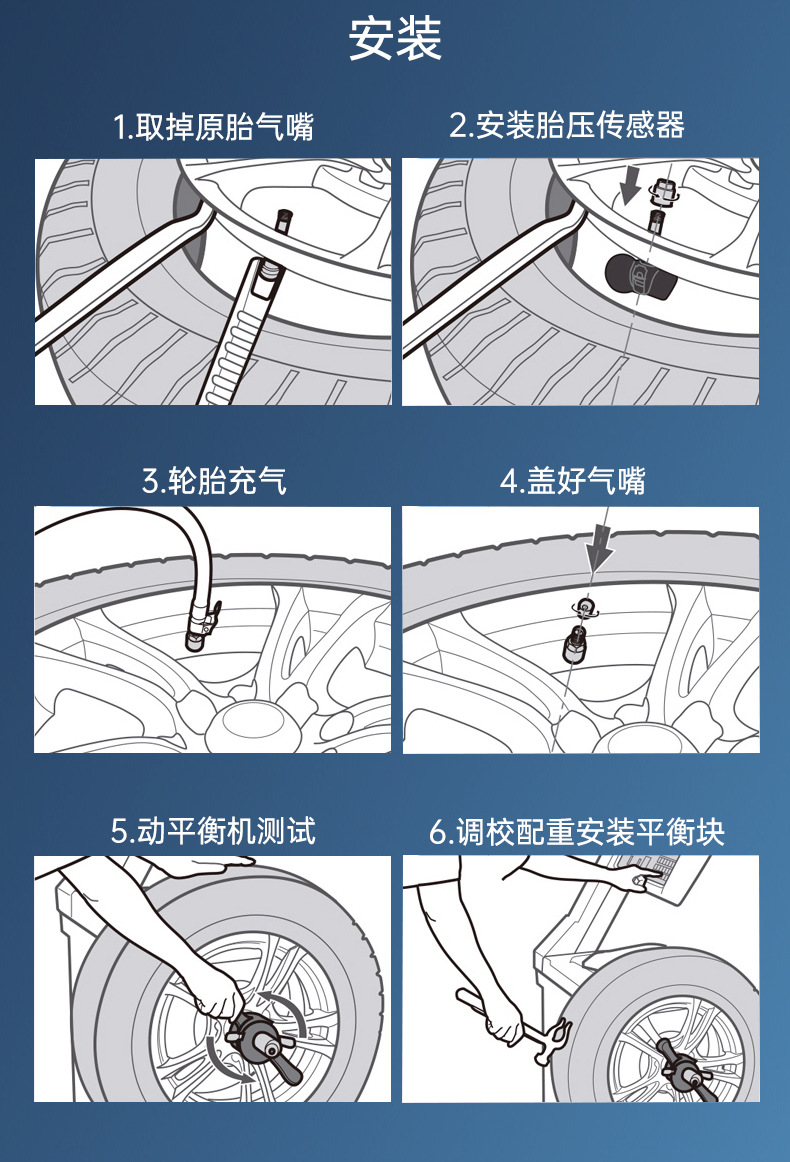 安装

1.取掉原胎气嘴

2.安装胎压传感器

3.轮胎充气

4.盖好气嘴

5.动平衡机测试

6.调校配重安装平衡块