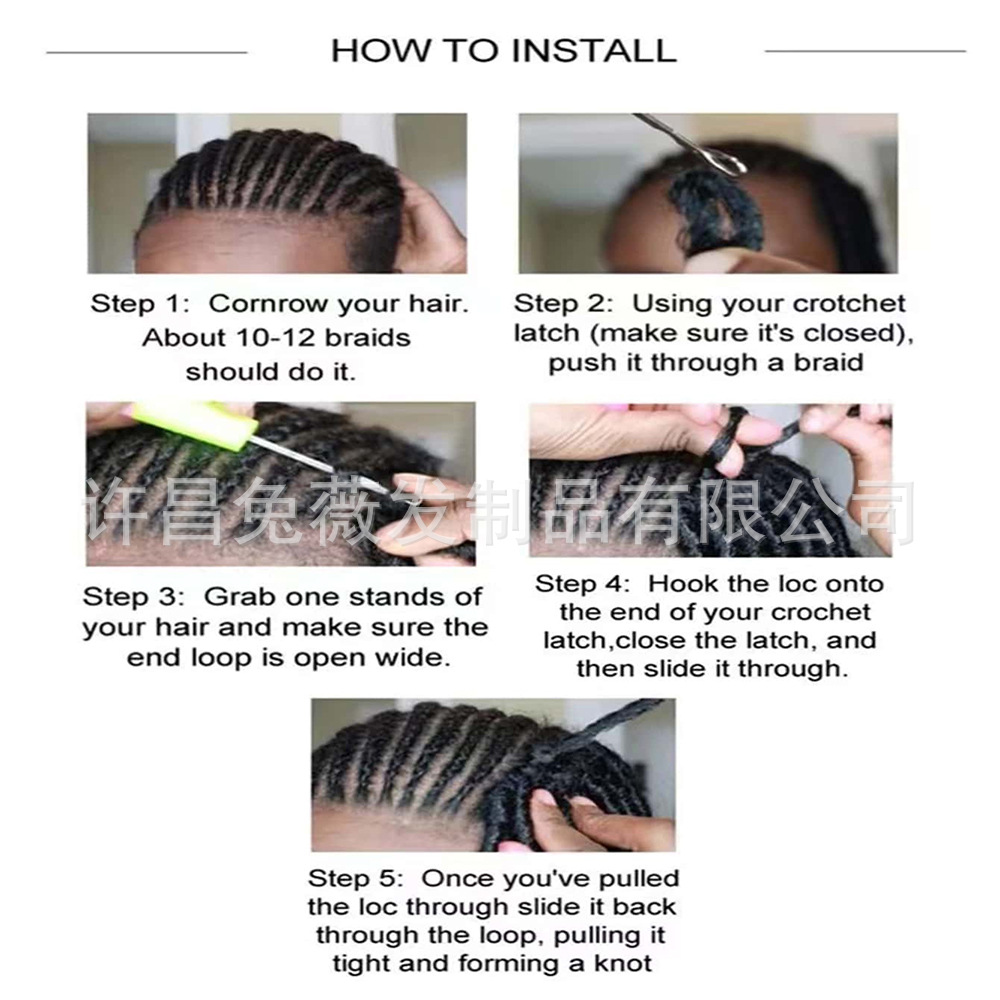 HOW TO INSTALL

Step 1: Cornrow your hair. About 10-12 braids should do it.

Step 2: Using your crotchet latch (make sure it's closed), push it through a braid

许昌兔薇发制品有限公司

Step 3: Grab one stands of your hair and make sure the end loop is open wide.

Step 4: Hook the loc onto the end of your crochet latch,close the latch, and then slide it through.

Step 5: Once you've pulled the loc through slide it back through the loop, pulling it tight and forming a knot