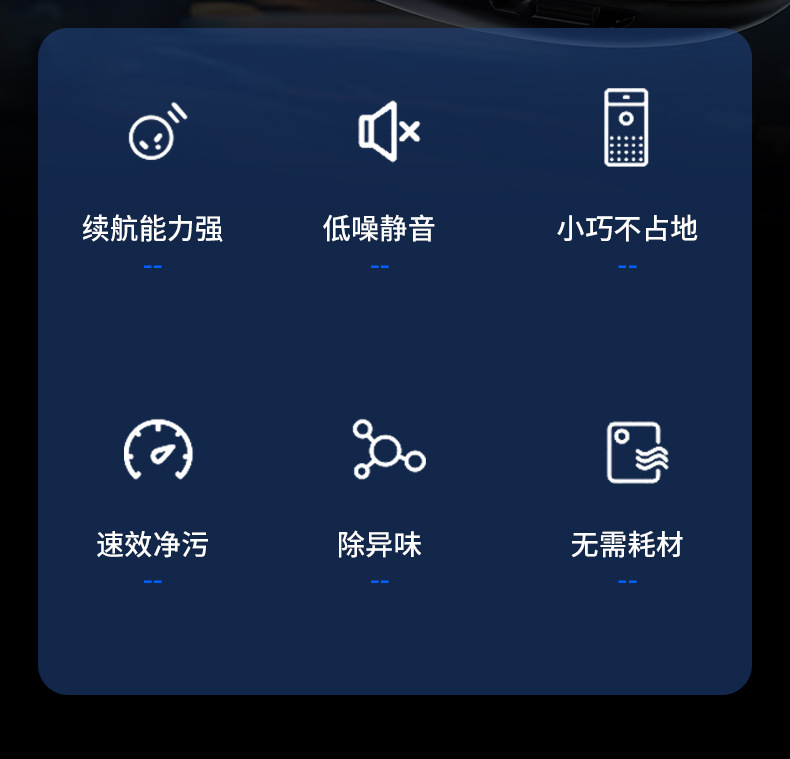 续航能力强
--

低噪静音
--

小巧不占地
--

速效净污
--

除异味
--

无需耗材
--