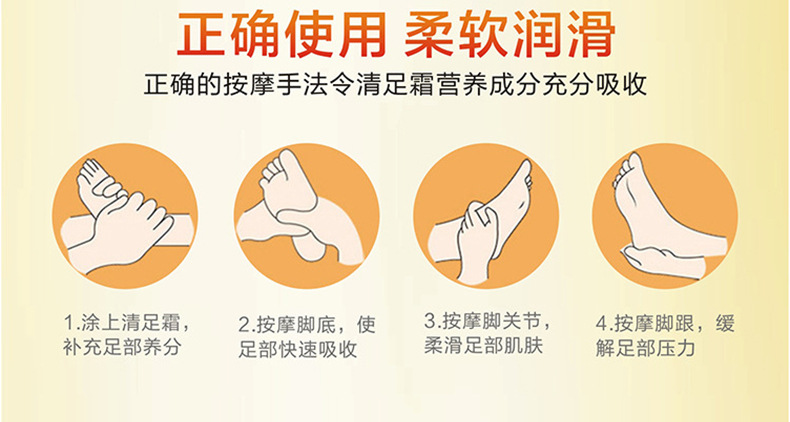 正确使用 柔软润滑

正确的按摩手法令清足霜营养成分充分吸收

1.涂上清足霜，补充足部养分

2.按摩脚底，使足部快速吸收

3.按摩脚关节，柔滑足部肌肤

4.按摩脚跟，缓解足部压力