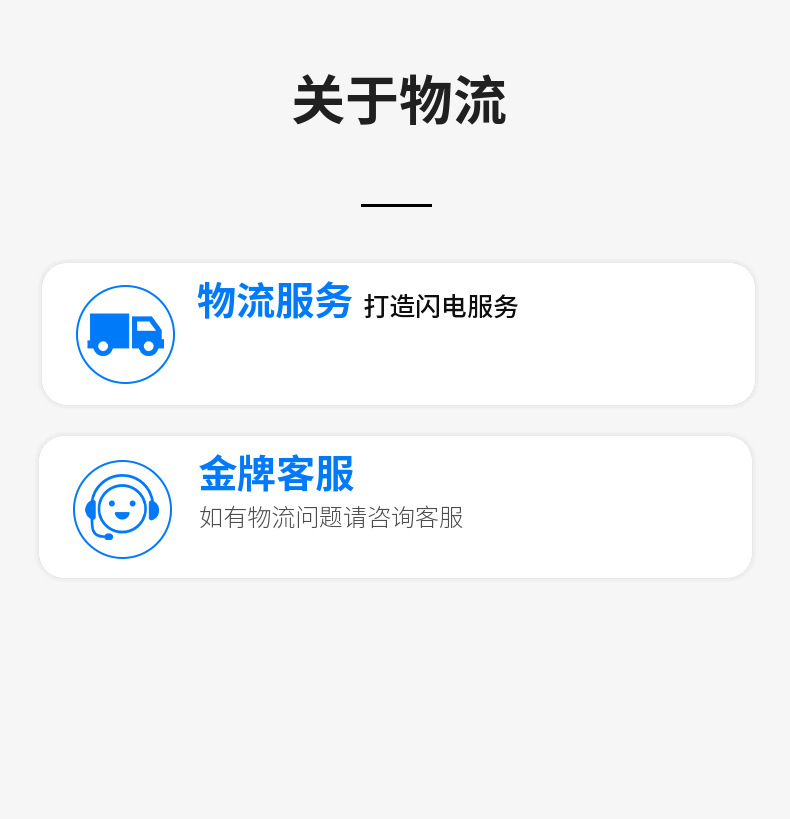 关于物流

物流服务 打造闪电服务

金牌客服
如有物流问题请咨询客服