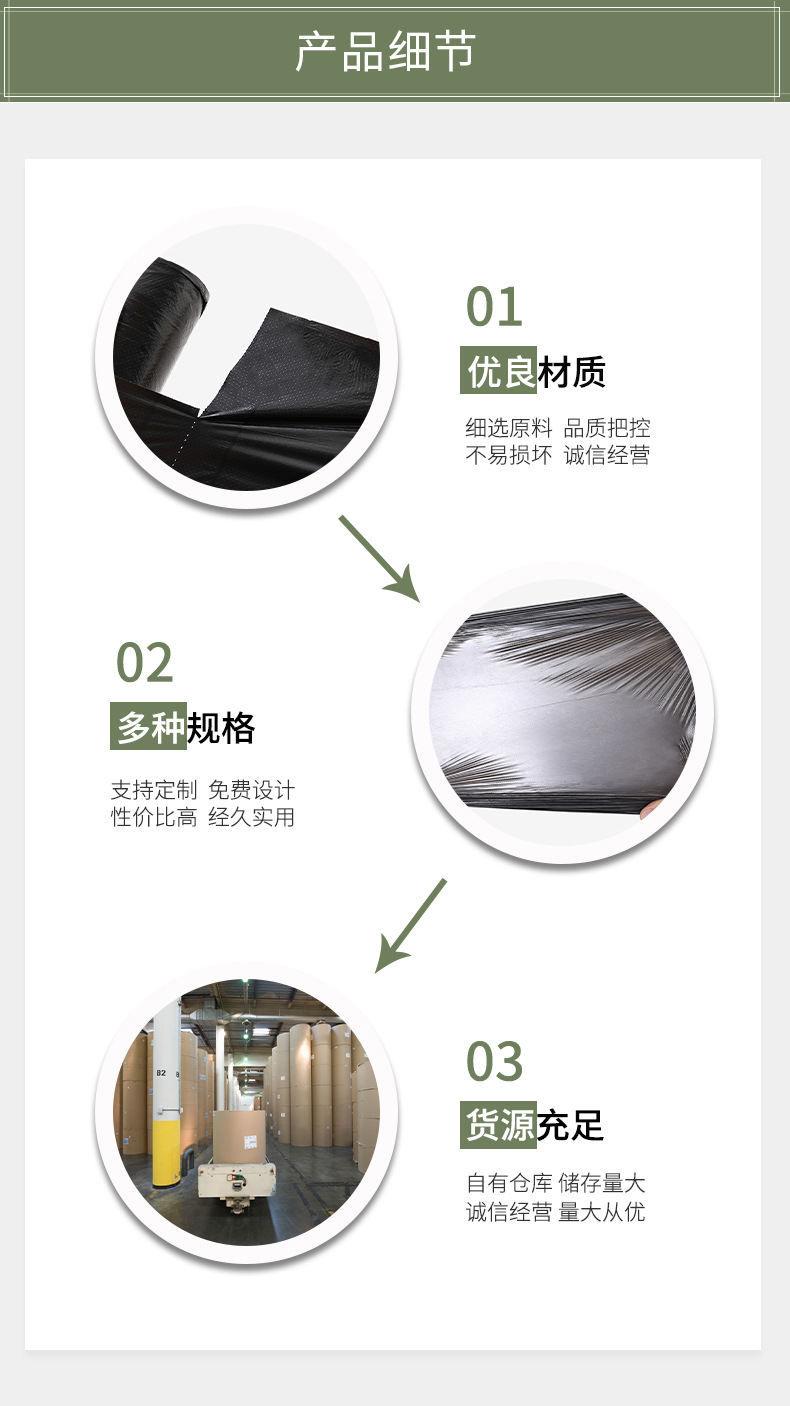 产品细节

01
优良材质
细选原料 品质把控
不易损坏 诚信经营

02
多种规格
支持定制 免费设计
性价比高 经久实用

B2

03
货源充足
自有仓库 储存量大
诚信经营 量大从优