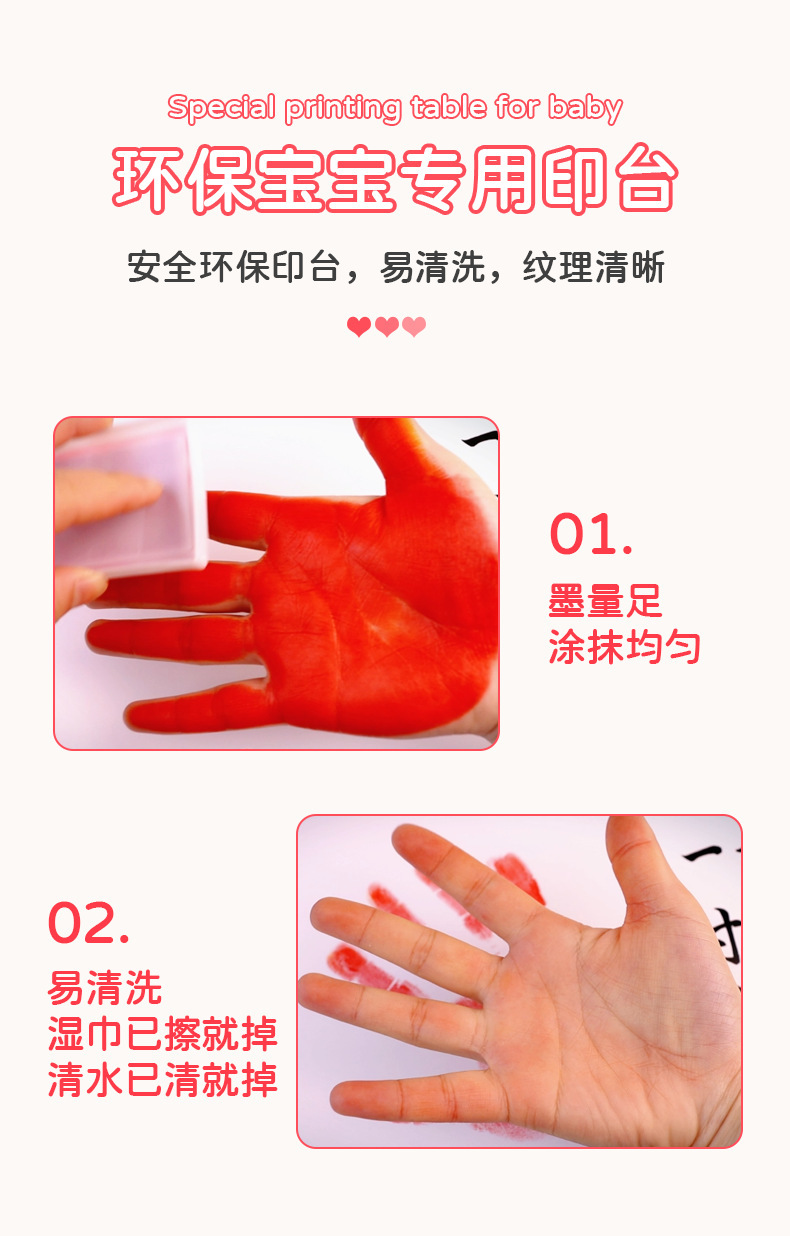 Special printing table for baby
环保宝宝专用印台
安全环保印台，易清洗，纹理清晰

01.
墨量足
涂抹均匀

02.
易清洗
湿巾已擦就掉
清水已清就掉