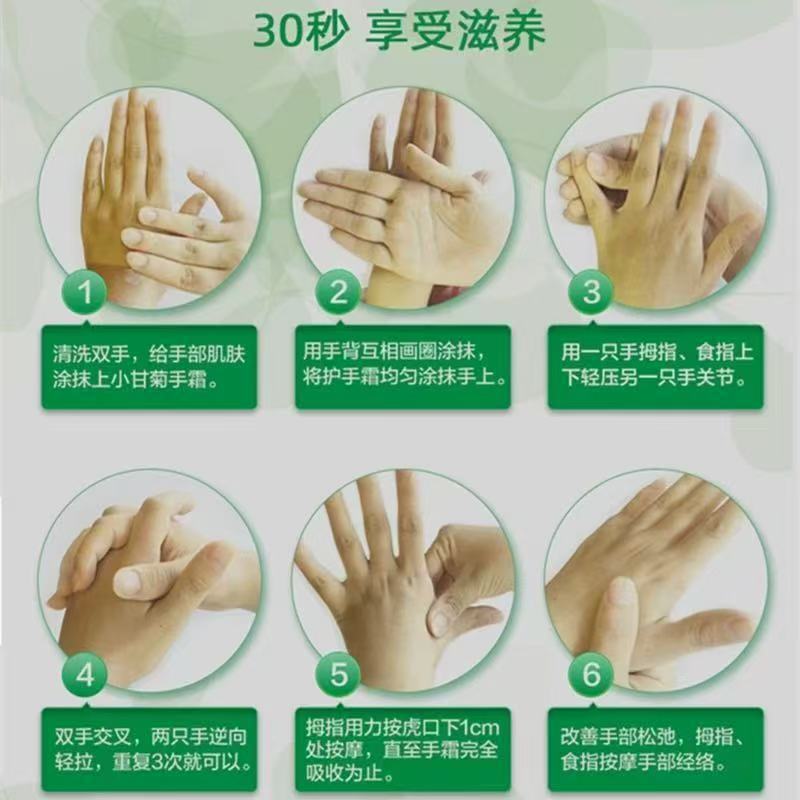 30秒 享受滋养

1
清洗双手，给手部肌肤涂抹上小甘菊手霜。

2
用手背互相画圈涂抹，将护手霜均匀涂抹手上。

3
用一只手拇指、食指上下轻压另一只手关节。

4
双手交叉，两只手逆向轻拉，重复3次就可以。

5
拇指用力按虎口下1cm处按摩，直至手霜完全吸收为止。

6
改善手部松弛，拇指、食指按摩手部经络。