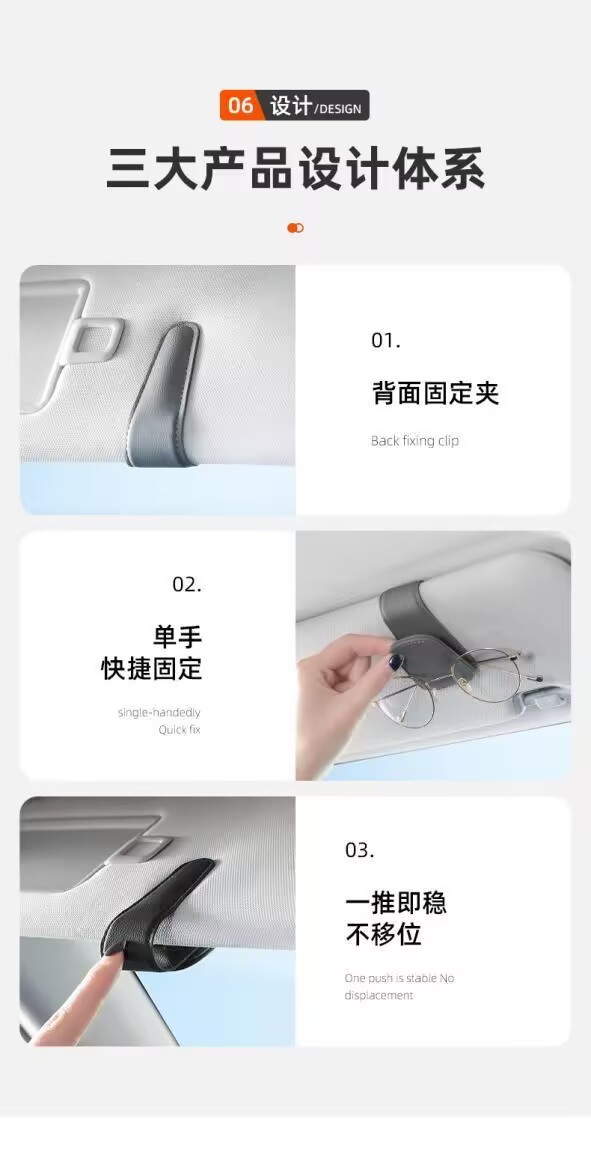 06 设计/DESIGN

三大产品设计体系

01.

背面固定夹

Back fixing clip

02.

单手
快捷固定

single-handedly
Quick fix

03.

一推即稳
不移位

One push is stable No displacement