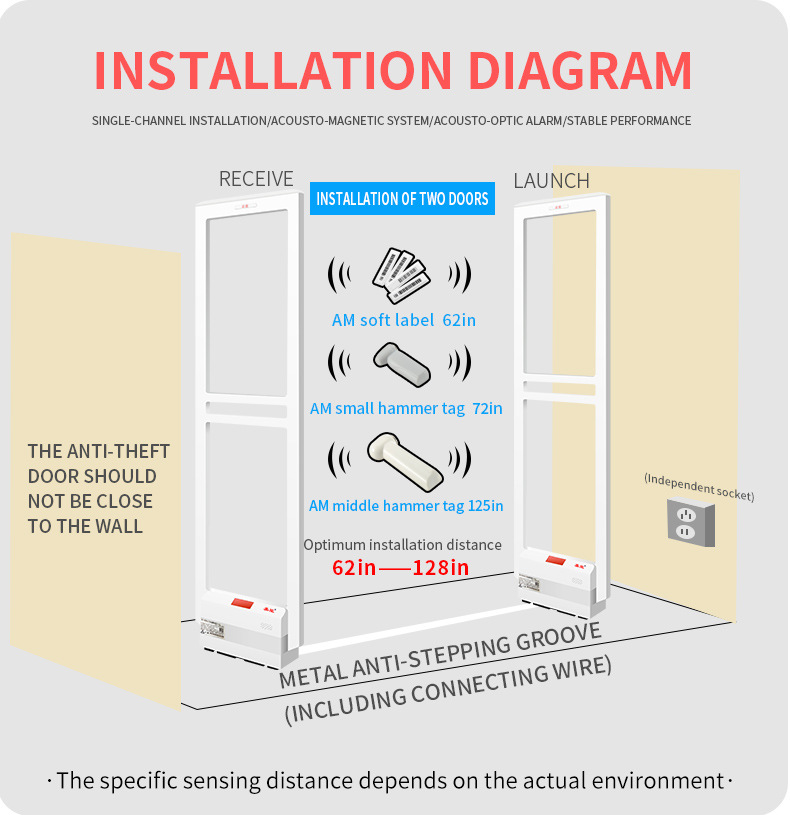 INSTALLATION DIAGRAM

SINGLE-CHANNEL INSTALLATION/ACOUSTO-MAGNETIC SYSTEM/ACOUSTO-OPTIC ALARM/STABLE PERFORMANCE

RECEIVE

INSTALLATION OF TWO DOORS

LAUNCH

AM soft label 62in

AM small hammer tag 72in

AM middle hammer tag 125in

Optimum installation distance

62in——128in

THE ANTI-THEFT DOOR SHOULD NOT BE CLOSE TO THE WALL

(Independent socket)

METAL ANTI-STEPPING GROOVE (INCLUDING CONNECTING WIRE)

· The specific sensing distance depends on the actual environment ·