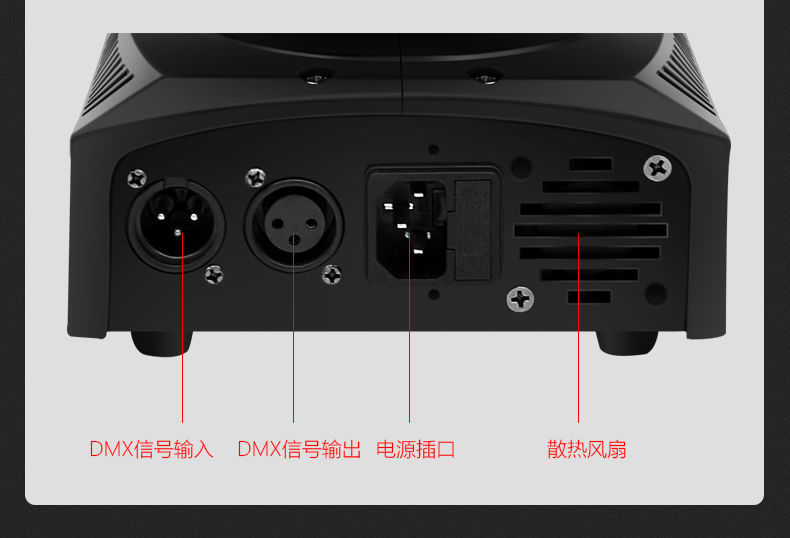 DMX信号输入 DMX信号输出 电源插口 散热风扇