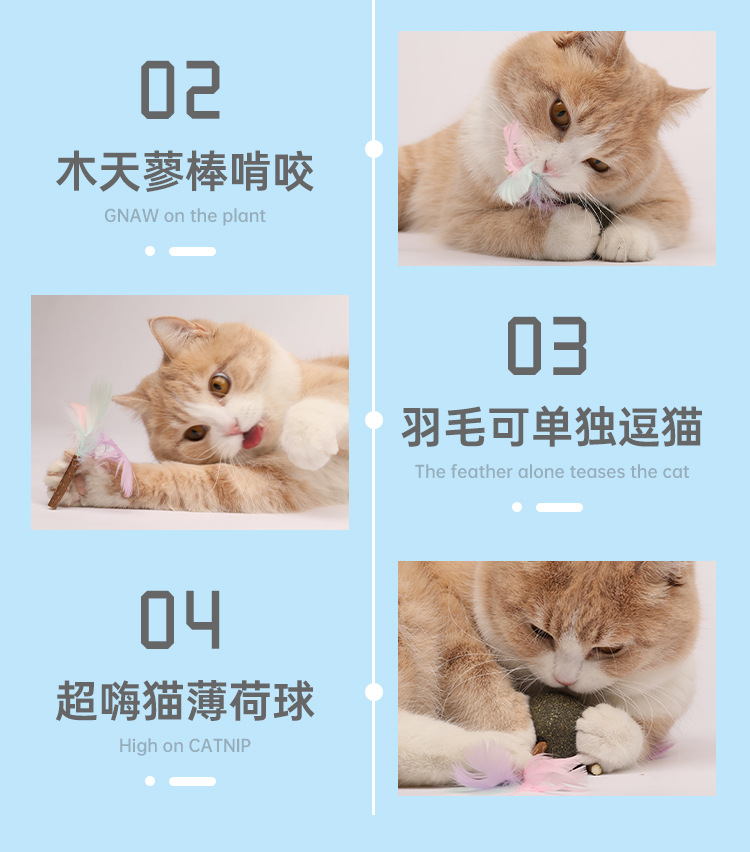 02

木天蓼棒啃咬

GNAW on the plant

03

羽毛可单独逗猫

The feather alone teases the cat

04

超嗨猫薄荷球

High on CATNIP