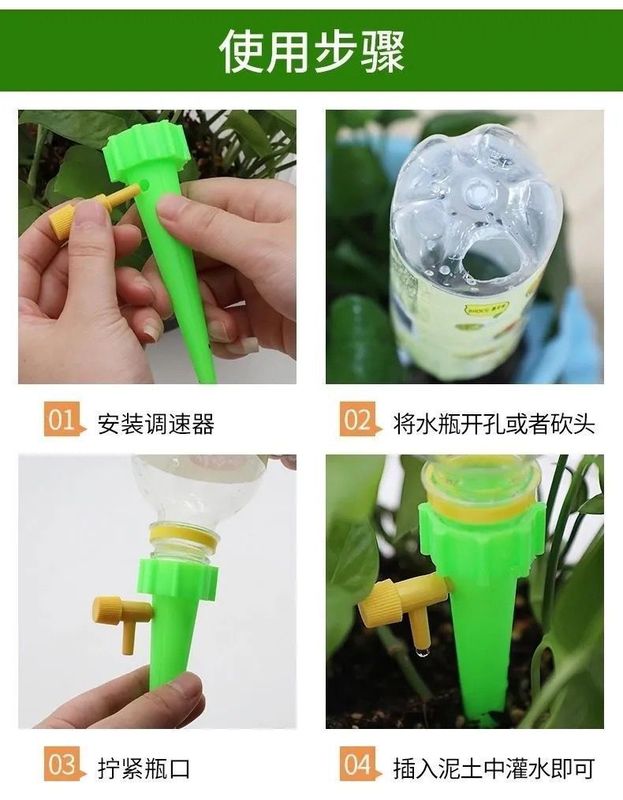 使用步骤

01 安装调速器

02 将水瓶开孔或者砍头

03 拧紧瓶口

04 插入泥土中灌水即可