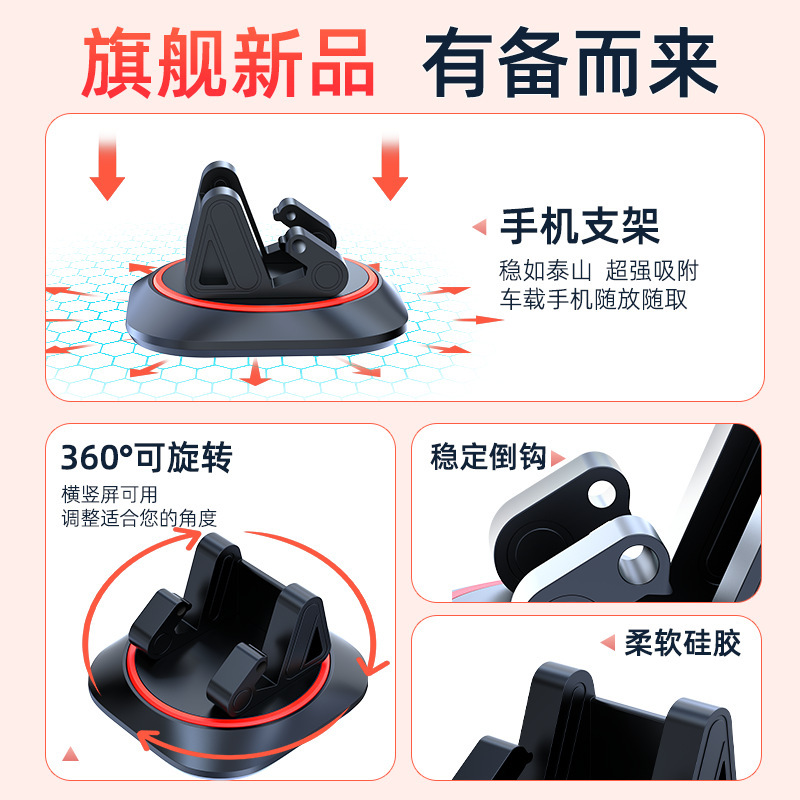 旗舰新品 有备而来

手机支架
稳如泰山 超强吸附
车载手机随放随取

360°可旋转
横竖屏可用
调整适合您的角度

稳定倒钩

柔软硅胶