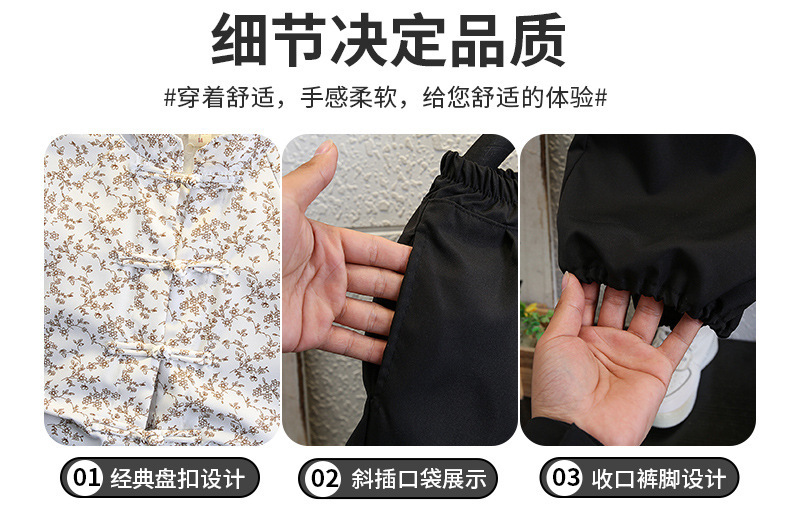 细节决定品质

#穿着舒适，手感柔软，给您舒适的体验#

01 经典盘扣设计

02 斜插口袋展示

03 收口裤脚设计