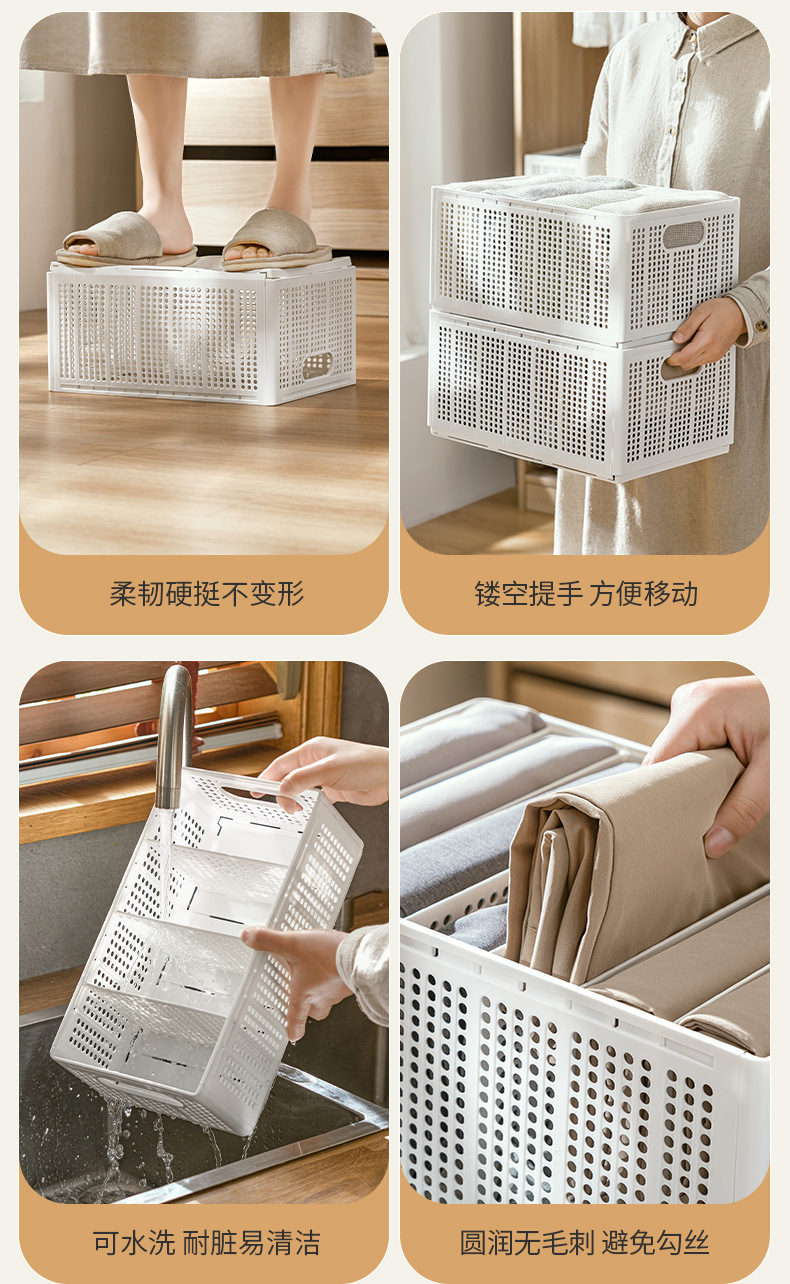 柔韧硬挺不变形

镂空提手 方便移动

可水洗 耐脏易清洁

圆润无毛刺 避免勾丝