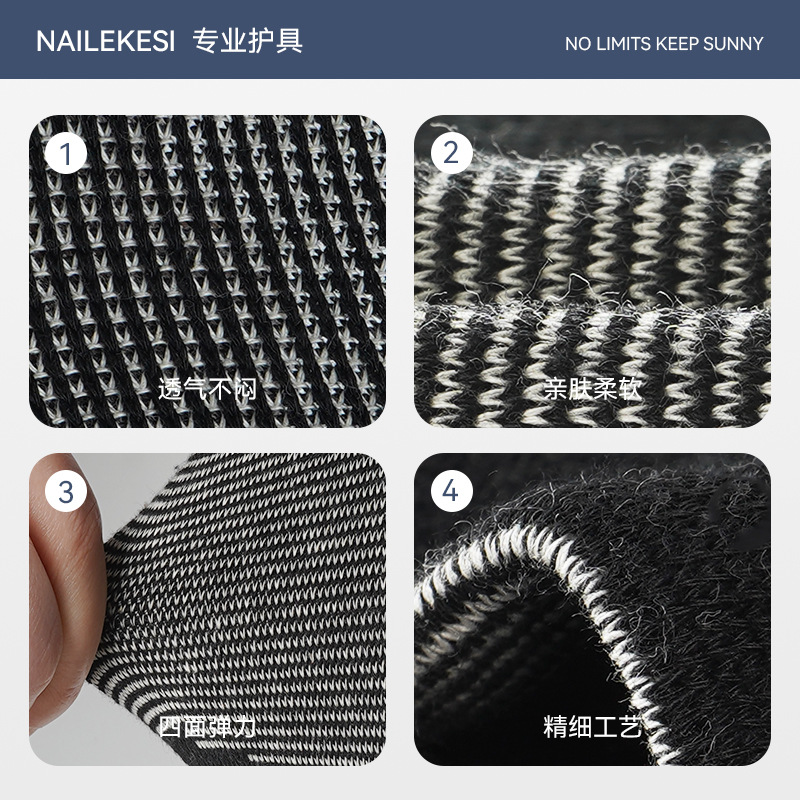 NAILEKESI 专业护具

NO LIMITS KEEP SUNNY

1

透气不闷

2

亲肤柔软

3

四面弹力

4

精细工艺