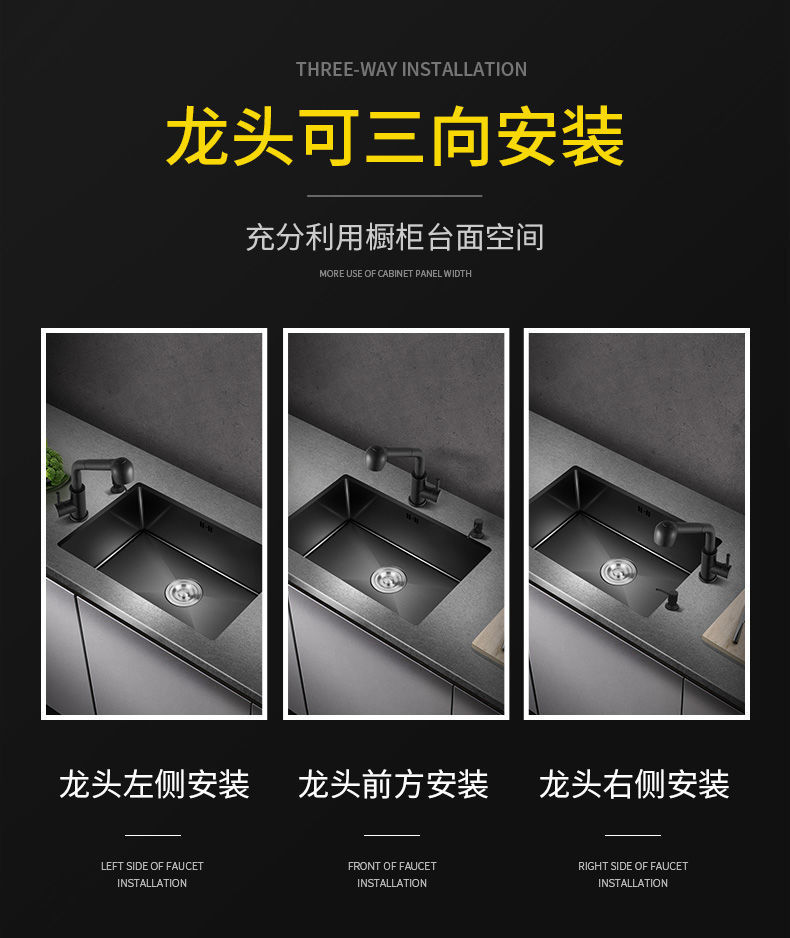 THREE-WAY INSTALLATION

龙头可三向安装

充分利用橱柜台面空间

MORE USE OF CABINET PANEL WIDTH

龙头左侧安装

LEFT SIDE OF FAUCET INSTALLATION

龙头前方安装

FRONT OF FAUCET INSTALLATION

龙头右侧安装

RIGHT SIDE OF FAUCET INSTALLATION